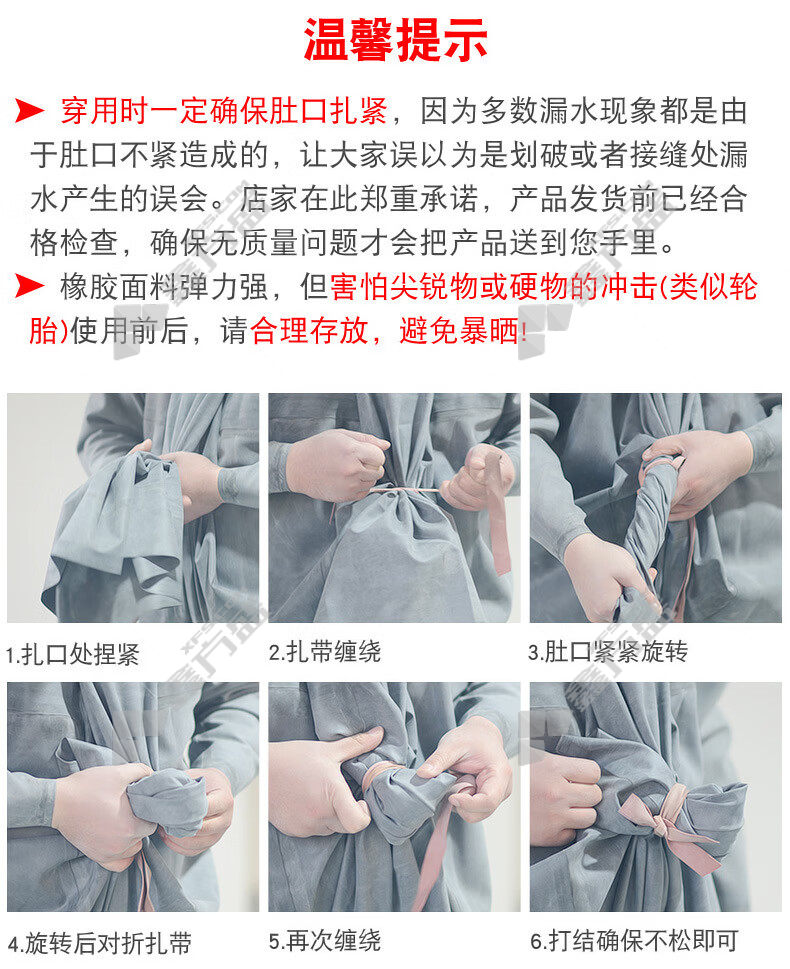 温馨提示

➤ 穿用时一定确保肚口扎紧，因为多数漏水现象都是由于肚口不紧造成的，让大家误以为是划破或者接缝处漏水产生的误会。店家在此郑重承诺，产品发货前已经合格检查，确保无质量问题才会把产品送到您手里。

➤ 橡胶面料弹力强，但害怕尖锐物或硬物的冲击(类似轮胎)使用前后，请合理存放，避免暴晒!

1.扎口处捏紧

2.扎带缠绕

3.肚口紧紧旋转

4.旋转后对折扎带

5.再次缠绕

6.打结确保不松即可