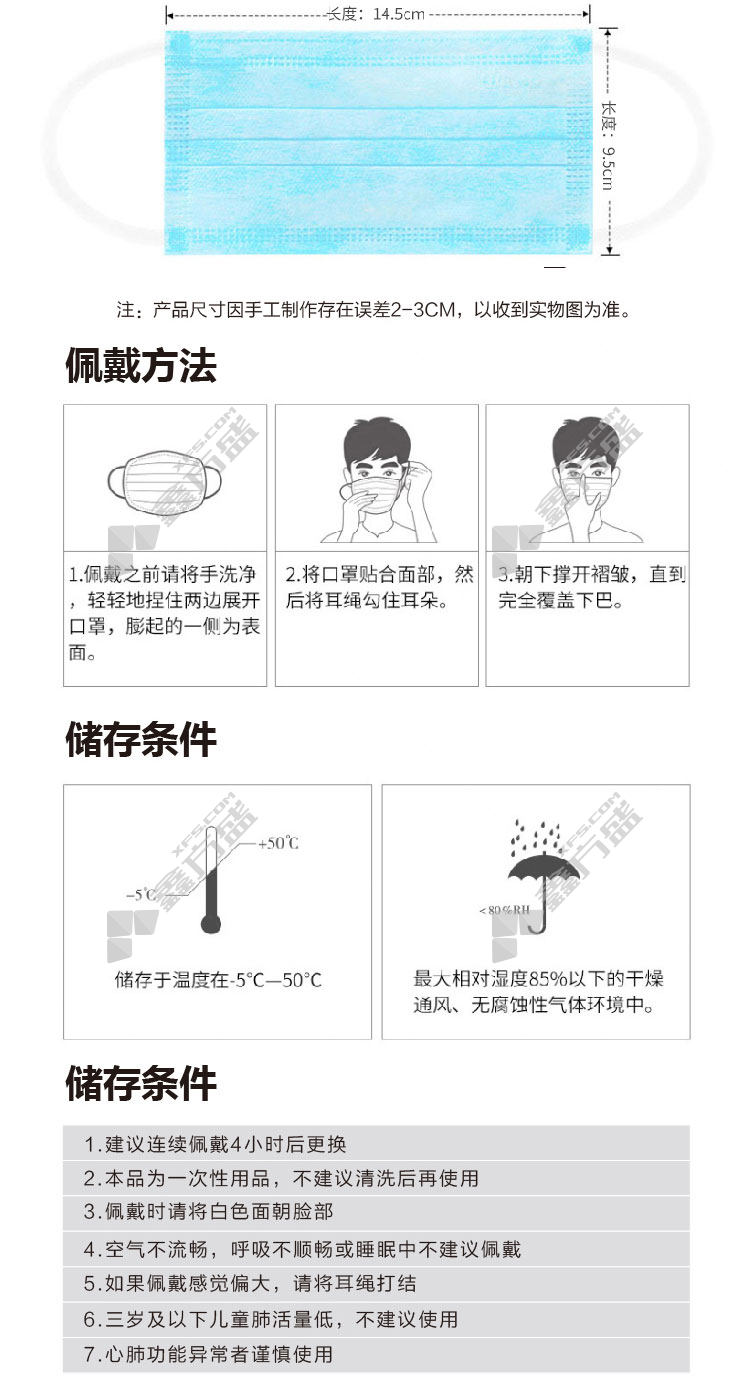 长度：14.5cm

长度：9.5cm

注：产品尺寸因手工制作存在误差2-3CM，以收到实物图为准。

佩戴方法

XFS.COM 鑫方盛

1.佩戴之前请将手洗净，轻轻地捏住两边展开口罩，膨起的一侧为表面。

XFS.COM 鑫方盛

2.将口罩贴合面部，然后将耳绳勾住耳朵。

XFS.COM 鑫方盛

3.朝下撑开褶皱，直到完全覆盖下巴。

储存条件

XFS.COM 鑫方盛

+50℃

-5℃

储存于温度在-5°C—50°C

XFS.COM 鑫方盛

<80%RH

最大相对湿度85%以下的干燥通风、无腐蚀性气体环境中。

储存条件

1.建议连续佩戴4小时后更换

2.本品为一次性用品，不建议清洗后再使用

3.佩戴时请将白色面朝脸部

4.空气不流畅，呼吸不顺畅或睡眠中不建议佩戴

5.如果佩戴感觉偏大，请将耳绳打结

6.三岁及以下儿童肺活量低，不建议使用

7.心肺功能异常者谨慎使用