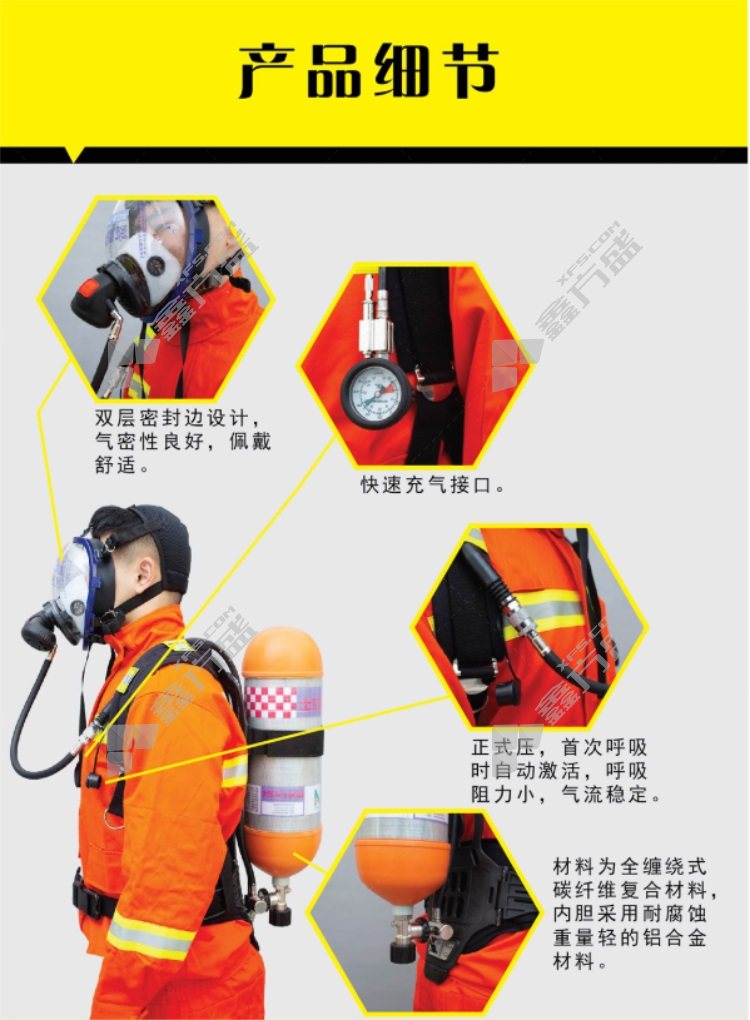 产品细节

双层密封边设计，气密性良好，佩戴舒适。

快速充气接口。

正式压，首次呼吸时自动激活，呼吸阻力小，气流稳定。

材料为全缠绕式碳纤维复合材料，内胆采用耐腐蚀重量轻的铝合金材料。

鑫方盛 XFS.COM