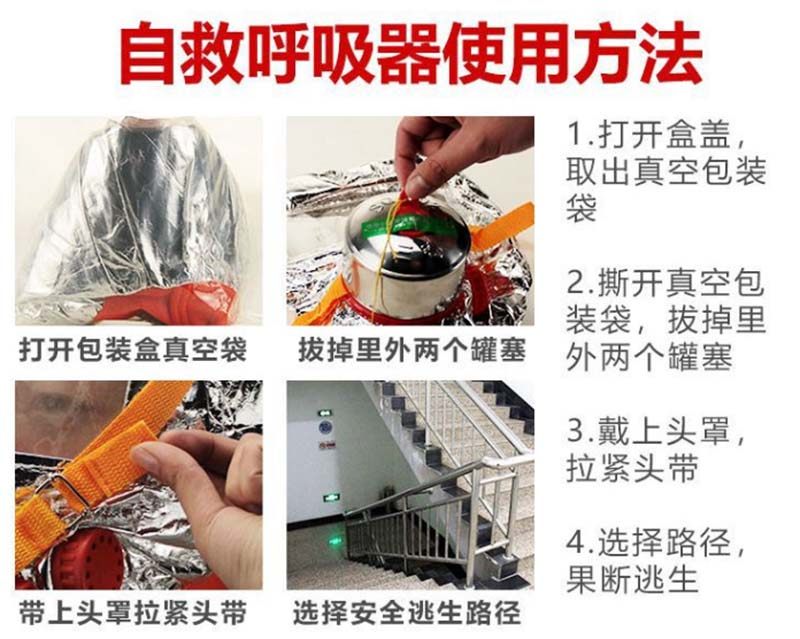 自救呼吸器使用方法

打开包装盒真空袋

拔掉里外两个罐塞

带上头罩拉紧头带

选择安全逃生路径

1.打开盒盖，取出真空包装袋

2.撕开真空包装袋，拔掉里外两个罐塞

3.戴上头罩，拉紧头带

4.选择路径，果断逃生