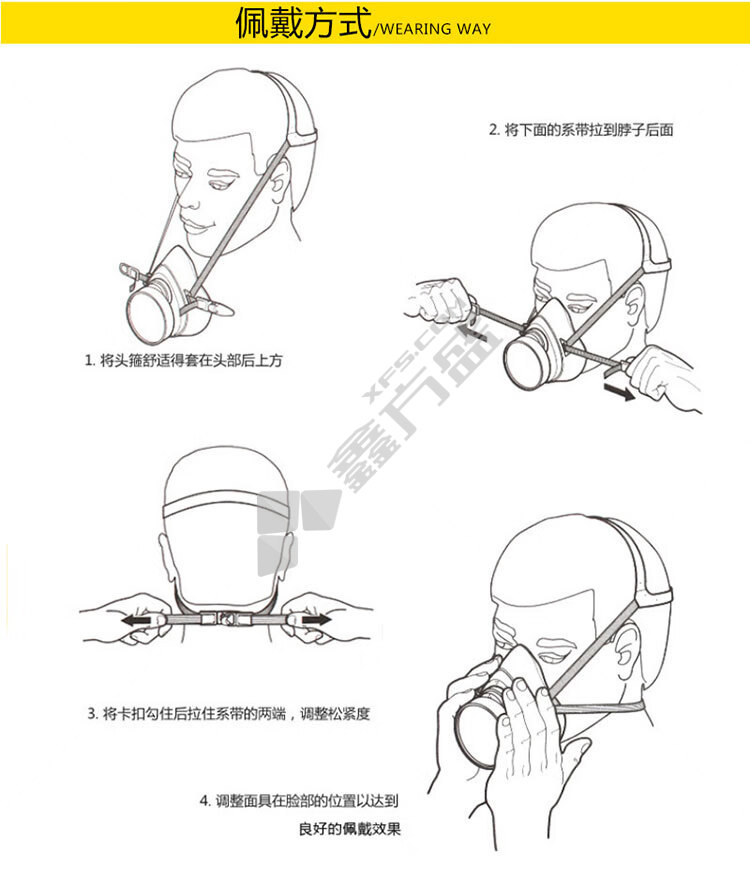 佩戴方式/WEARING WAY

2. 将下面的系带拉到脖子后面

1. 将头箍舒适得套在头部后上方

XFS.COM
鑫方盛

3. 将卡扣勾住后拉住系带的两端，调整松紧度

4. 调整面具在脸部的位置以达到良好的佩戴效果