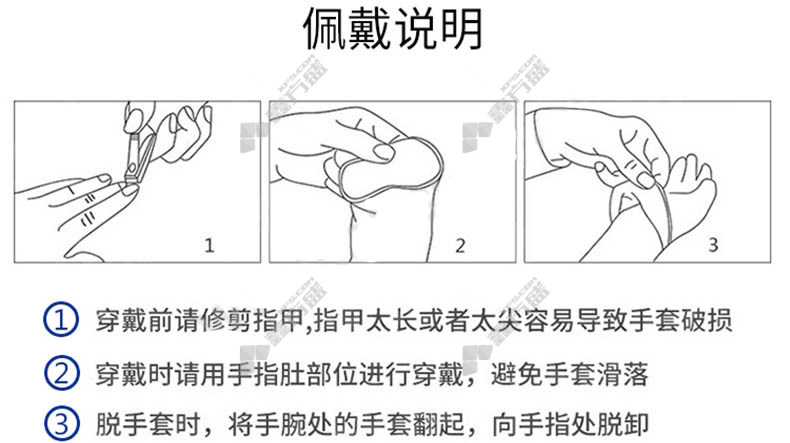 佩戴说明

1

2

3

① 穿戴前请修剪指甲,指甲太长或者太尖容易导致手套破损

② 穿戴时请用手指肚部位进行穿戴，避免手套滑落

③ 脱手套时，将手腕处的手套翻起，向手指处脱卸