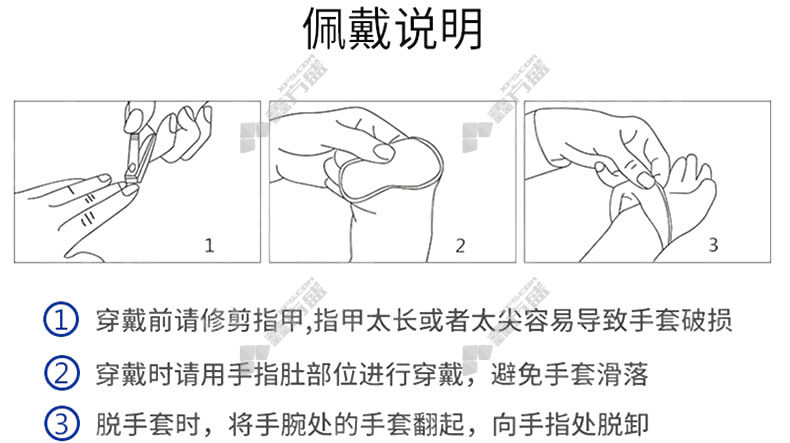 佩戴说明

1

2

3

① 穿戴前请修剪指甲,指甲太长或者太尖容易导致手套破损

② 穿戴时请用手指肚部位进行穿戴，避免手套滑落

③ 脱手套时，将手腕处的手套翻起，向手指处脱卸