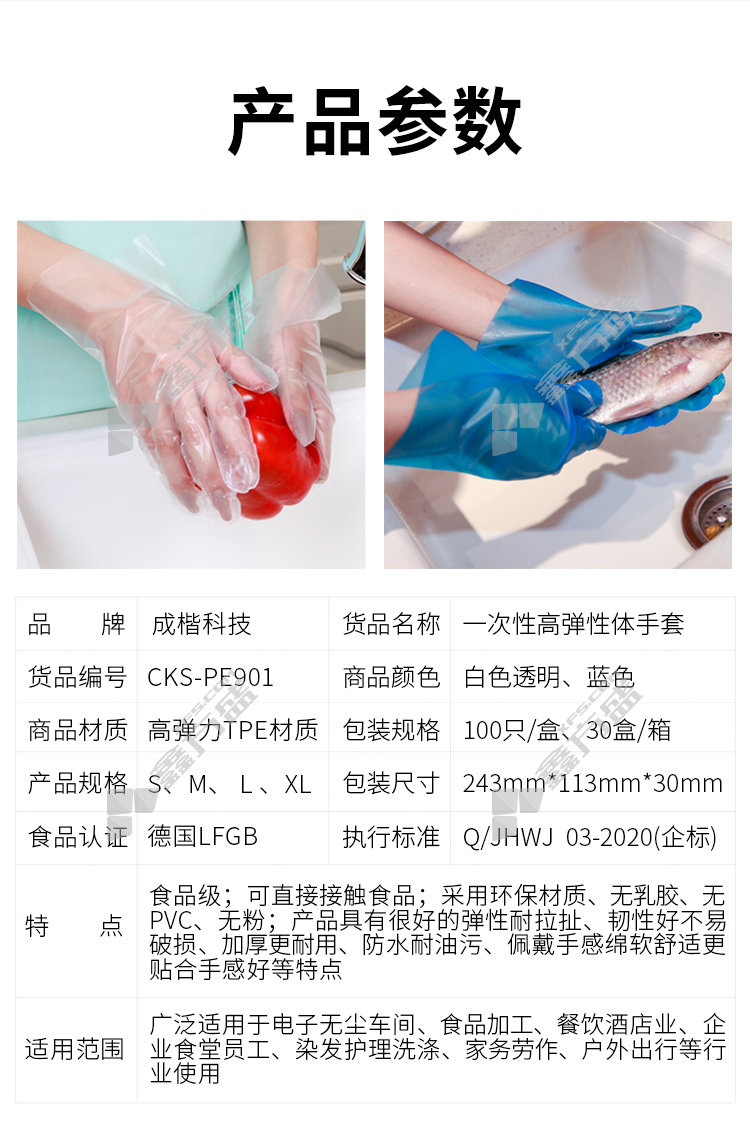 产品参数

| 品　　牌 | 成楷科技 | 货品名称 | 一次性高弹性体手套 |
|---|---|---|---|
| 货品编号 | CKS-PE901 | 商品颜色 | 白色透明、蓝色 |
| 商品材质 | 高弹力TPE材质 | 包装规格 | 100只/盒、30盒/箱 |
| 产品规格 | S、M、 L 、XL | 包装尺寸 | 243mm*113mm*30mm |
| 食品认证 | 德国LFGB | 执行标准 | Q/JHWJ 03-2020(企标) |
| 特　　点 | 食品级；可直接接触食品；采用环保材质、无乳胶、无PVC、无粉；产品具有很好的弹性耐拉扯、韧性好不易破损、加厚更耐用、防水耐油污、佩戴手感绵软舒适更贴合手感好等特点 | | |
| 适用范围 | 广泛适用于电子无尘车间、食品加工、餐饮酒店业、企业食堂员工、染发护理洗涤、家务劳作、户外出行等行业使用 | | |