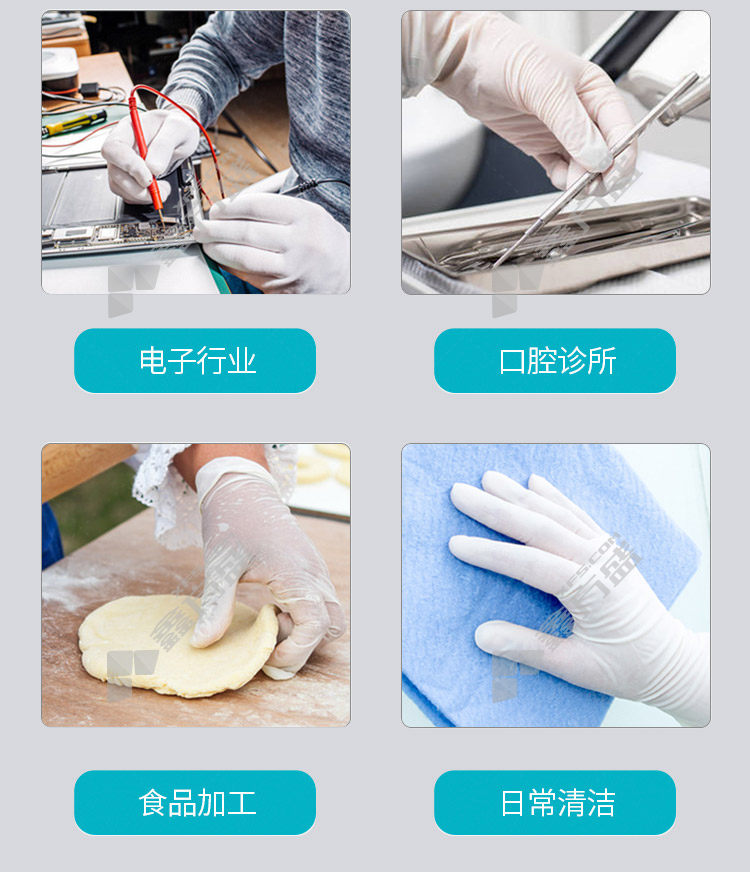 电子行业

口腔诊所

食品加工

日常清洁