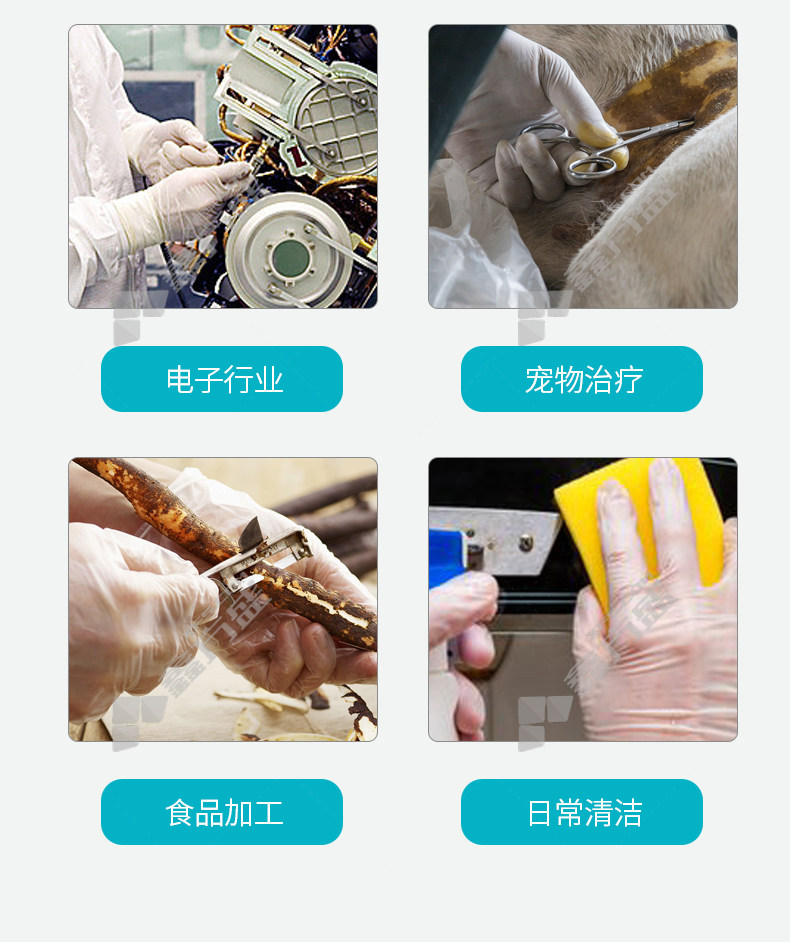 电子行业

宠物治疗

食品加工

日常清洁