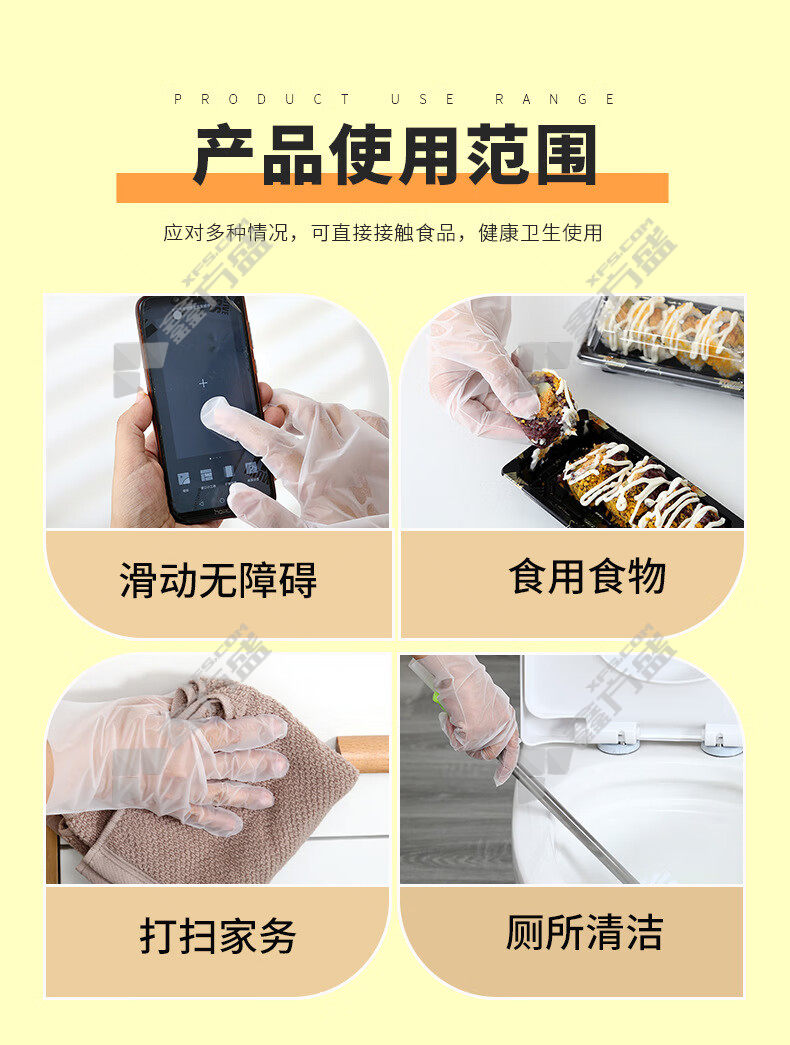 PRODUCT USE RANGE

产品使用范围

应对多种情况，可直接接触食品，健康卫生使用

滑动无障碍

食用食物

打扫家务

厕所清洁