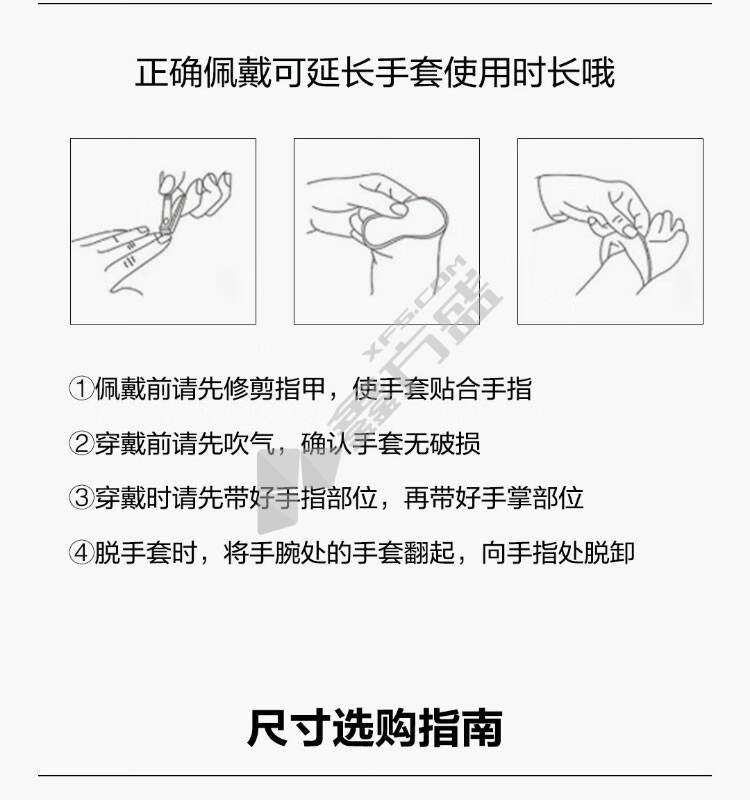 正确佩戴可延长手套使用时长哦

XFS.COM 鑫方盛

①佩戴前请先修剪指甲，使手套贴合手指

②穿戴前请先吹气，确认手套无破损

③穿戴时请先带好手指部位，再带好手掌部位

④脱手套时，将手腕处的手套翻起，向手指处脱卸

尺寸选购指南