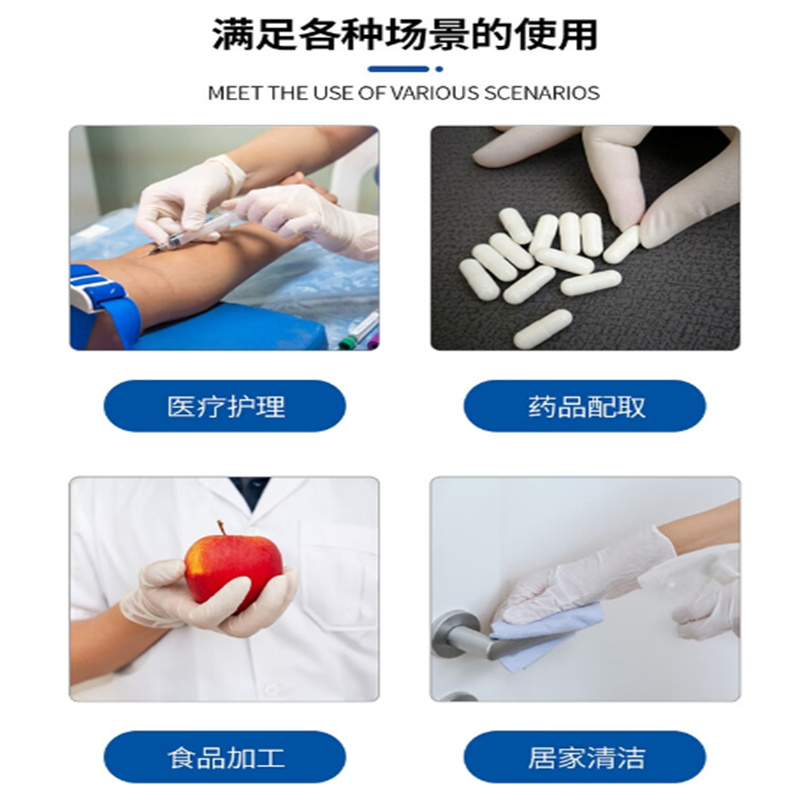 满足各种场景的使用

MEET THE USE OF VARIOUS SCENARIOS

医疗护理

药品配取

食品加工

居家清洁