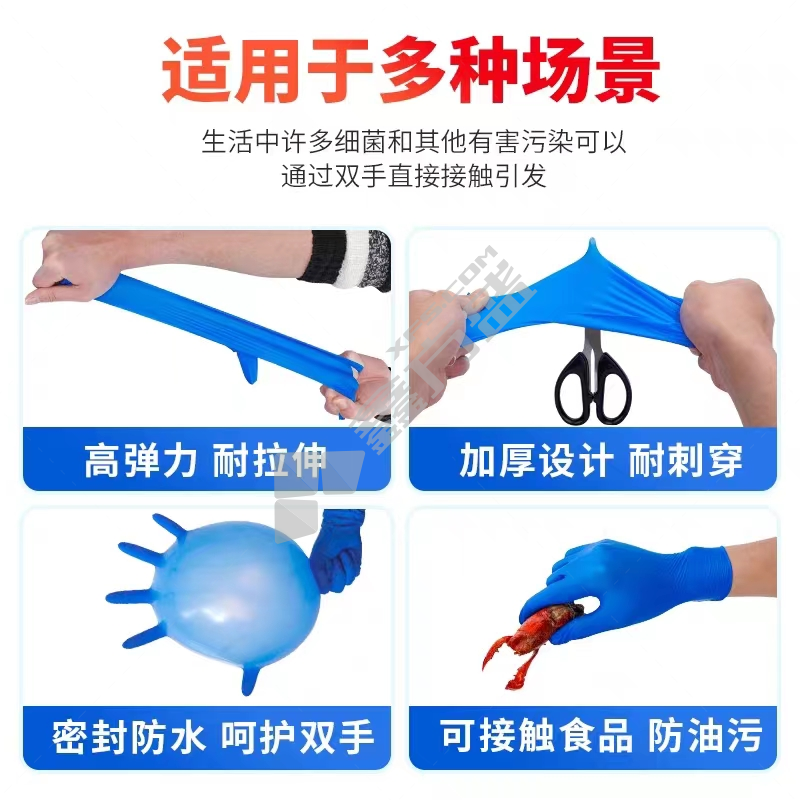 适用于多种场景

生活中许多细菌和其他有害污染可以通过双手直接接触引发

高弹力 耐拉伸

加厚设计 耐刺穿

密封防水 呵护双手

可接触食品 防油污