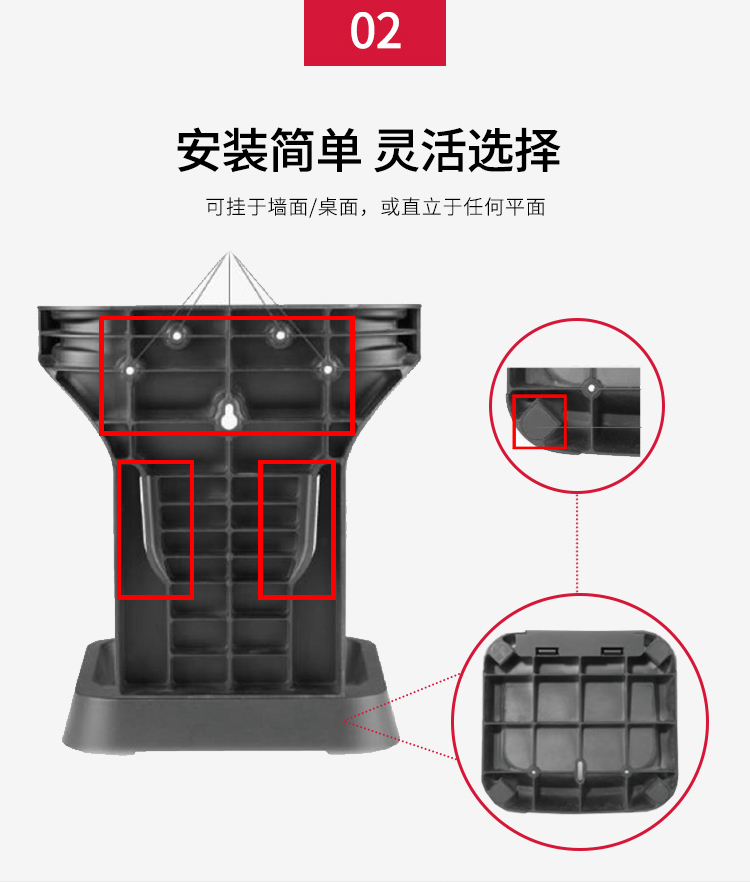 02

安装简单 灵活选择

可挂于墙面/桌面，或直立于任何平面