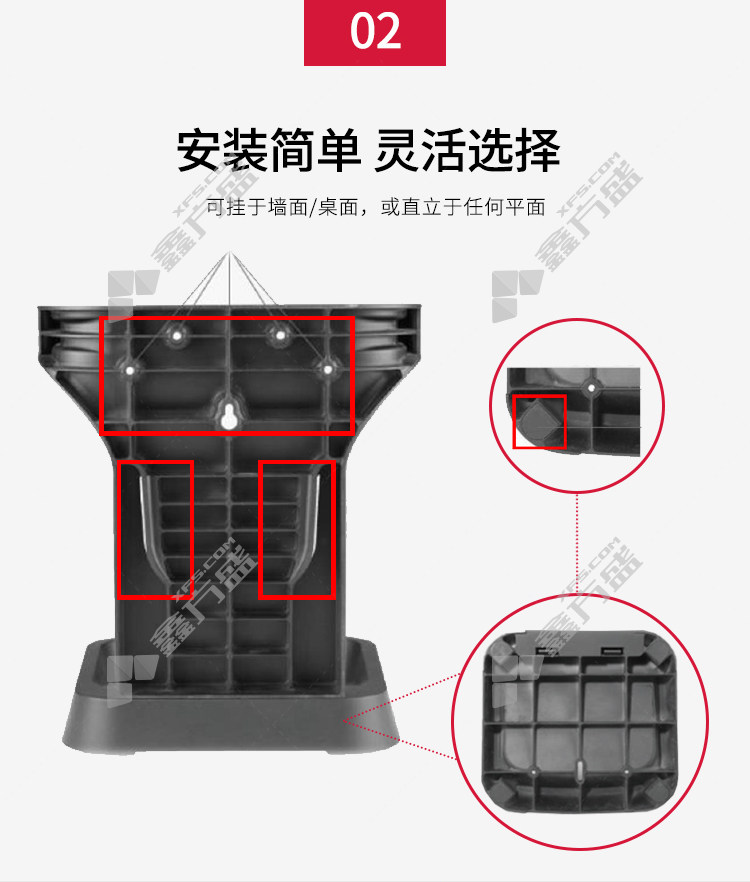 02

安装简单 灵活选择

可挂于墙面/桌面，或直立于任何平面

XFS.COM 鑫方盛

XFS.COM 鑫方盛

XFS.COM 鑫方盛

XFS.COM 鑫方盛