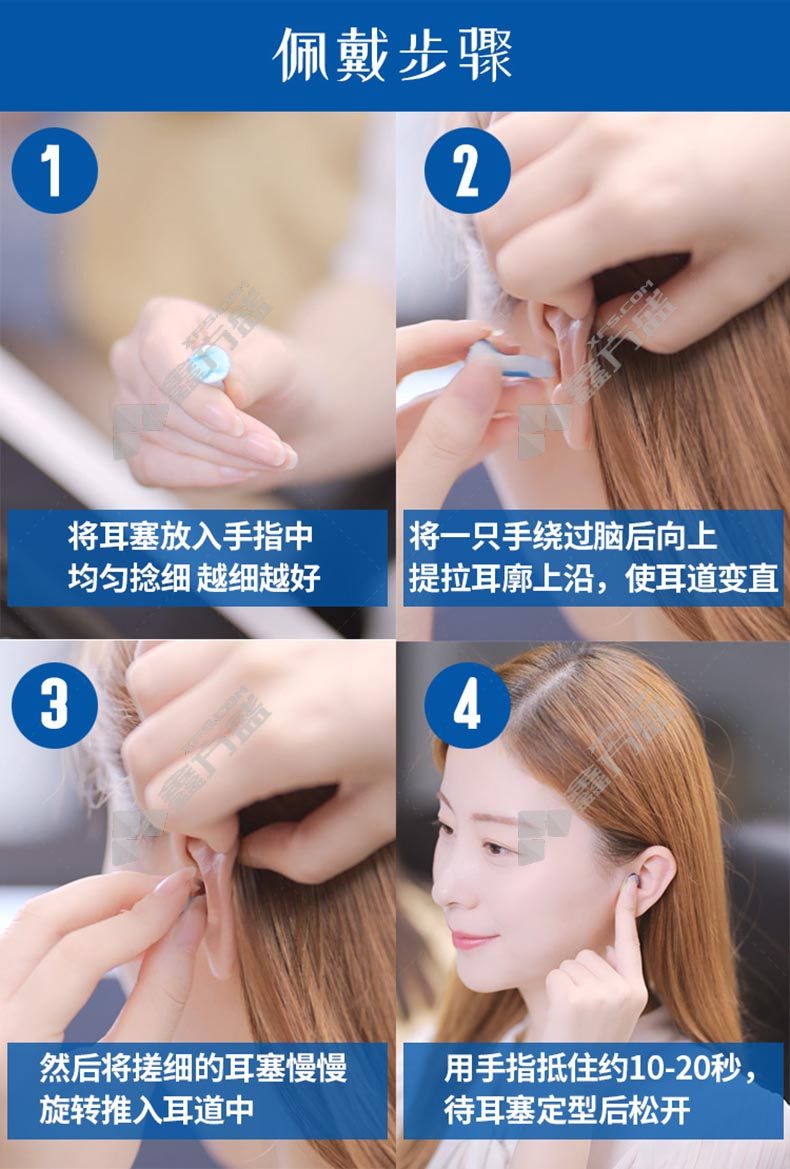 佩戴步骤

1

将耳塞放入手指中
均匀捻细 越细越好

2

将一只手绕过脑后向上
提拉耳廓上沿，使耳道变直

3

然后将搓细的耳塞慢慢
旋转推入耳道中

4

用手指抵住约10-20秒，
待耳塞定型后松开