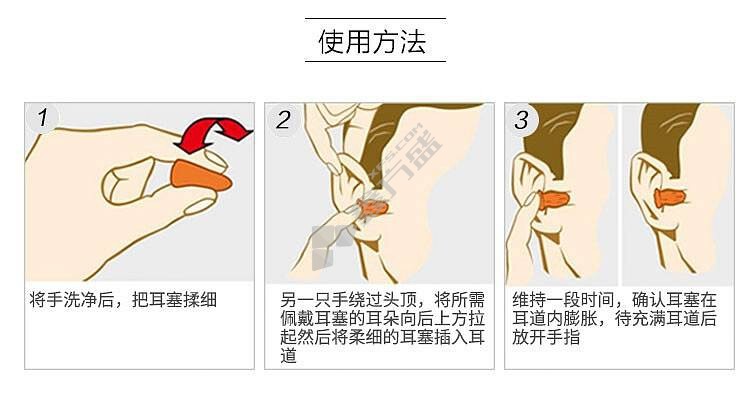 使用方法

1

将手洗净后，把耳塞揉细

2

另一只手绕过头顶，将所需佩戴耳塞的耳朵向后上方拉起然后将柔细的耳塞插入耳道

3

维持一段时间，确认耳塞在耳道内膨胀，待充满耳道后放开手指