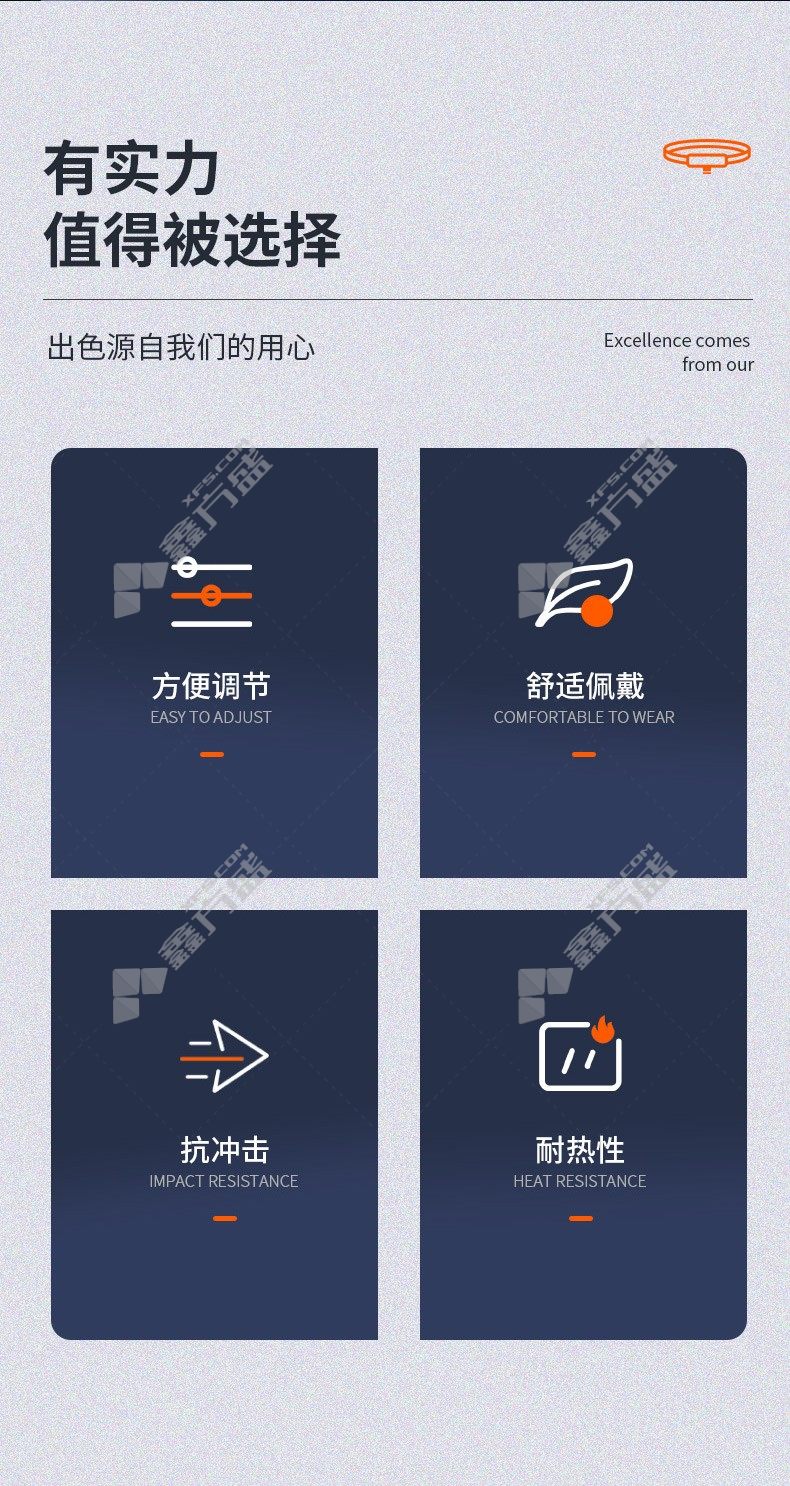 有实力
值得被选择

出色源自我们的用心

Excellence comes from our

XFS.COM 鑫方盛

方便调节
EASY TO ADJUST

XFS.COM 鑫方盛

舒适佩戴
COMFORTABLE TO WEAR

XFS.COM 鑫方盛

抗冲击
IMPACT RESISTANCE

XFS.COM 鑫方盛

耐热性
HEAT RESISTANCE