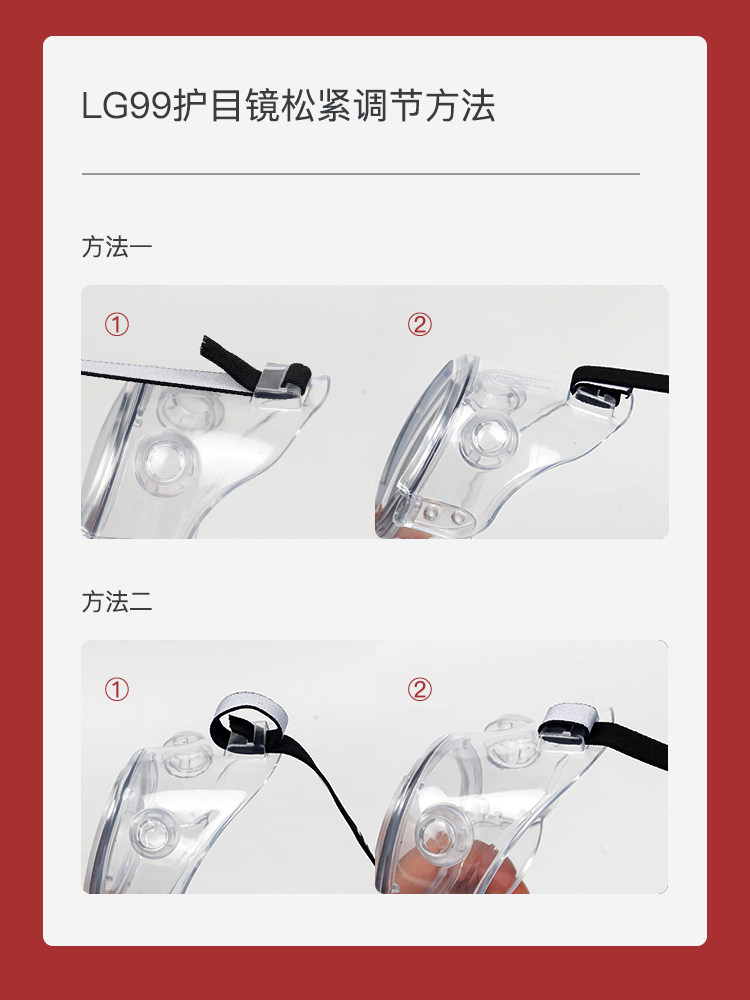 LG99护目镜松紧调节方法

方法一

①

②

方法二

①

②