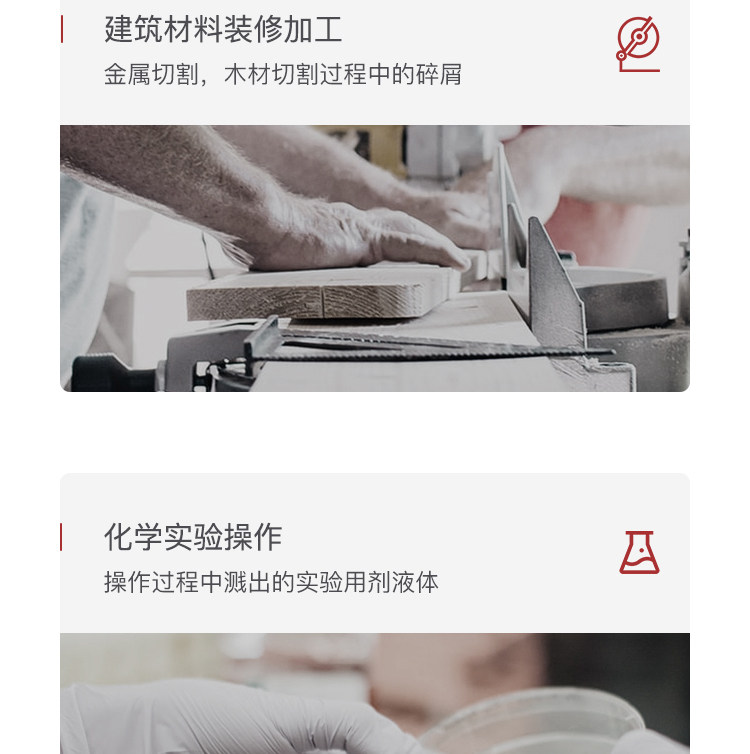 建筑材料装修加工

金属切割，木材切割过程中的碎屑

化学实验操作

操作过程中溅出的实验用剂液体