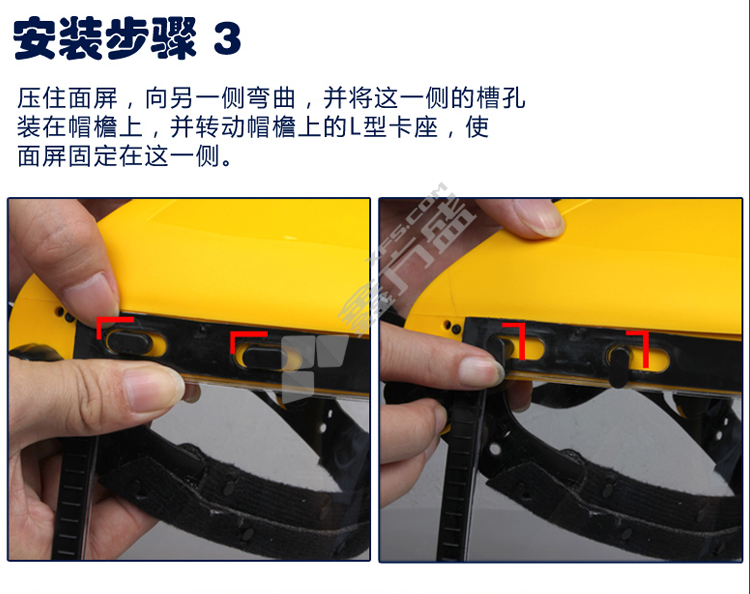 安装步骤 3

压住面屏，向另一侧弯曲，并将这一侧的槽孔装在帽檐上，并转动帽檐上的L型卡座，使面屏固定在这一侧。

XFS.COM
鑫方盛