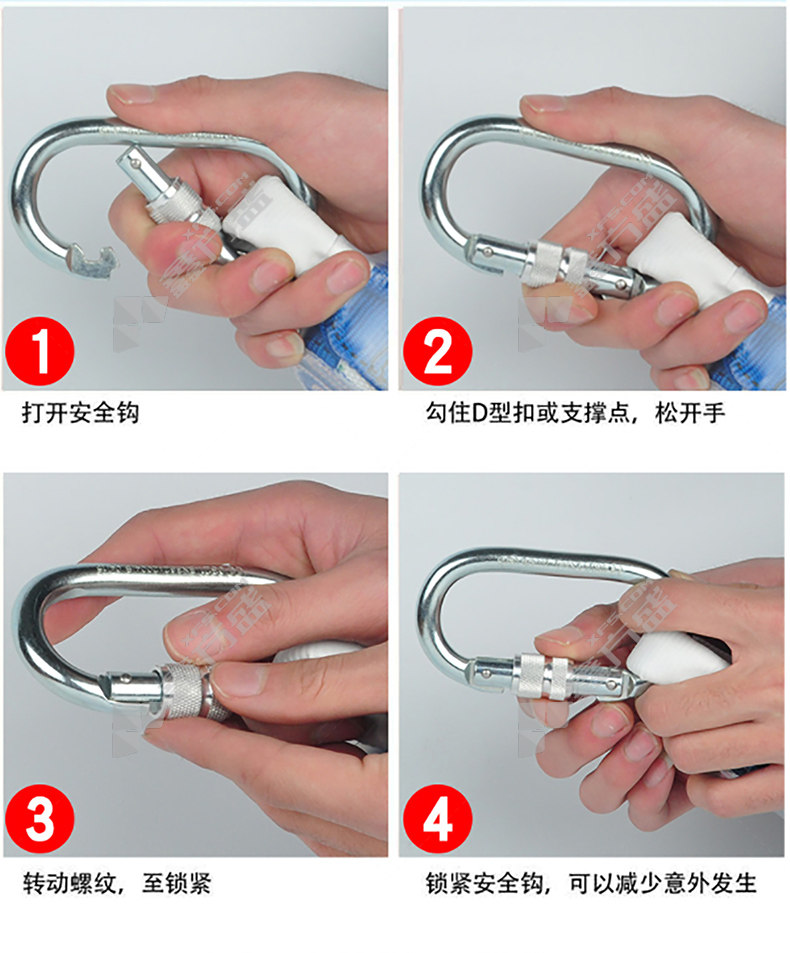 1

打开安全钩

2

勾住D型扣或支撑点，松开手

3

转动螺纹，至锁紧

4

锁紧安全钩，可以减少意外发生