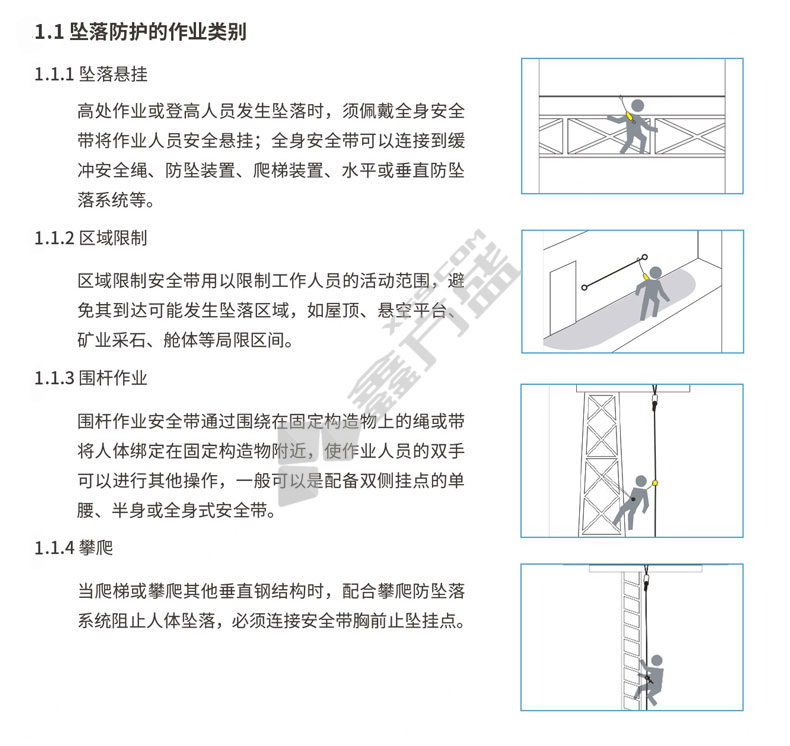 1.1 坠落防护的作业类别

1.1.1 坠落悬挂

高处作业或登高人员发生坠落时，须佩戴全身安全带将作业人员安全悬挂；全身安全带可以连接到缓冲安全绳、防坠装置、爬梯装置、水平或垂直防坠落系统等。

1.1.2 区域限制

区域限制安全带用以限制工作人员的活动范围，避免其到达可能发生坠落区域，如屋顶、悬空平台、矿业采石、舱体等局限区间。

1.1.3 围杆作业

围杆作业安全带通过围绕在固定构造物上的绳或带将人体绑定在固定构造物附近，使作业人员的双手可以进行其他操作，一般可以是配备双侧挂点的单腰、半身或全身式安全带。

1.1.4 攀爬

当爬梯或攀爬其他垂直钢结构时，配合攀爬防坠落系统阻止人体坠落，必须连接安全带胸前止坠挂点。

鑫方盛 XFS.COM