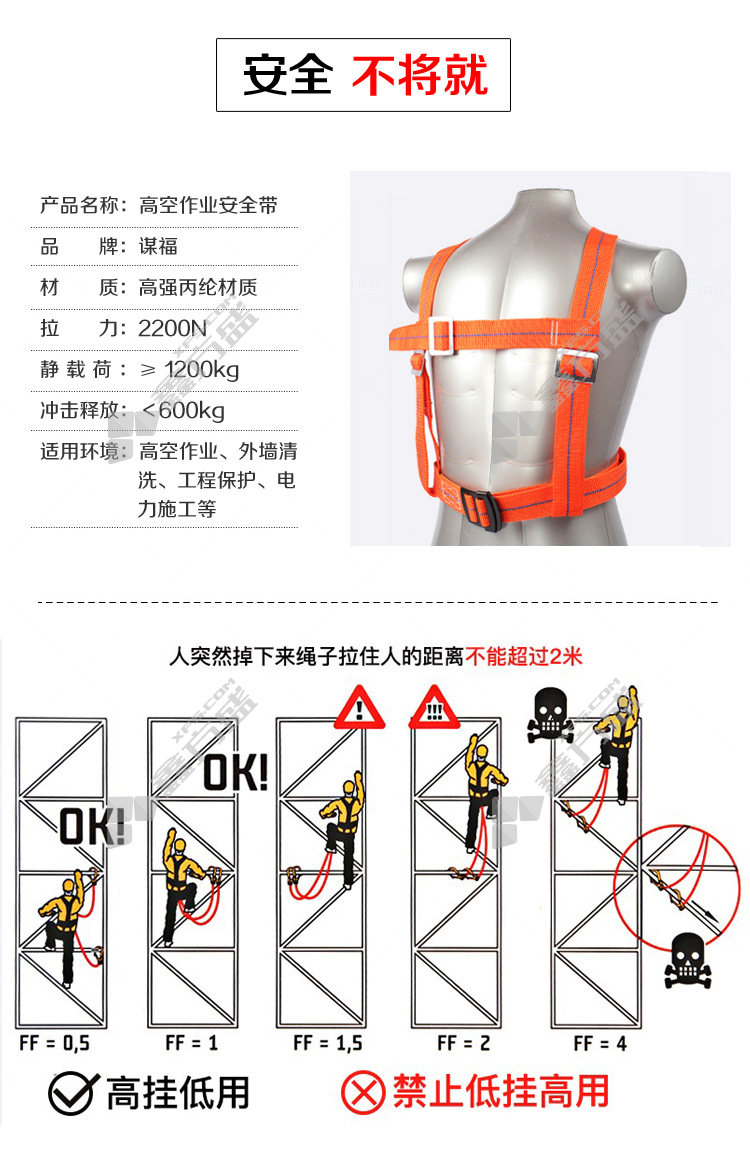 安全 不将就

产品名称：高空作业安全带
品　　牌：谋福
材　　质：高强丙纶材质
拉　　力：2200N
静 载 荷：≥ 1200kg
冲击释放：<600kg
适用环境：高空作业、外墙清洗、工程保护、电力施工等

人突然掉下来绳子拉住人的距离不能超过2米

OK!
OK!
!
!!!

FF = 0,5　FF = 1　FF = 1,5　FF = 2　FF = 4

高挂低用　禁止低挂高用