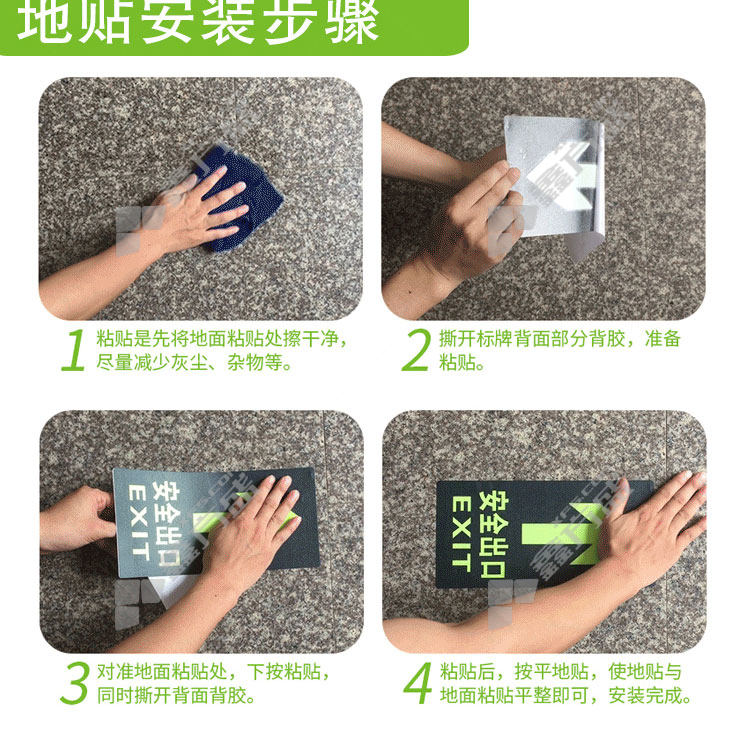 地贴安装步骤

1 粘贴是先将地面粘贴处擦干净，尽量减少灰尘、杂物等。

2 撕开标牌背面部分背胶，准备粘贴。

安全出口
EXIT

安全出口
EXIT

3 对准地面粘贴处，下按粘贴，同时撕开背面背胶。

4 粘贴后，按平地贴，使地贴与地面粘贴平整即可，安装完成。