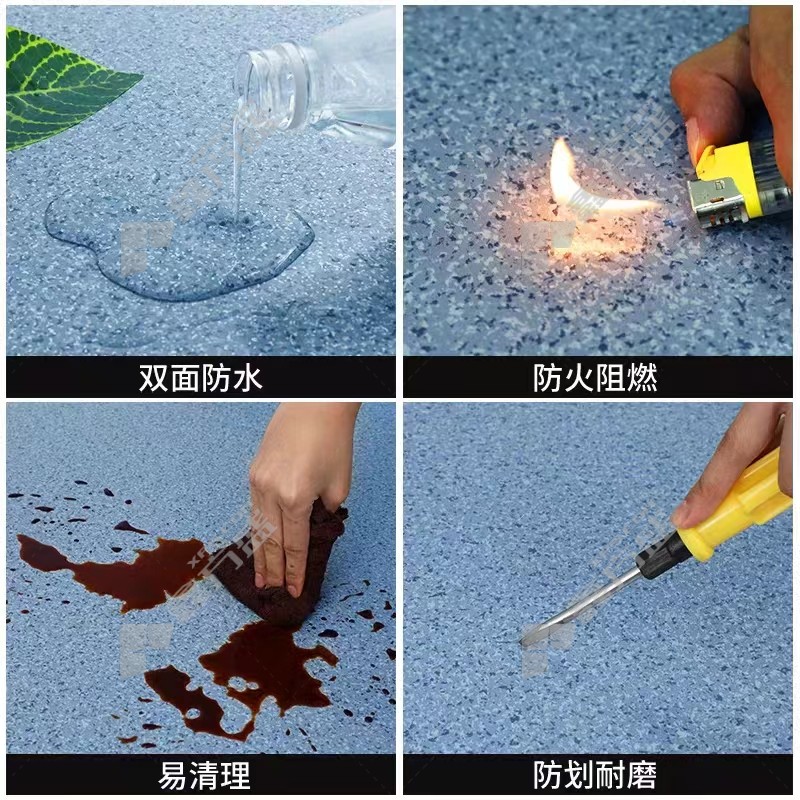 双面防水

防火阻燃

易清理

防划耐磨