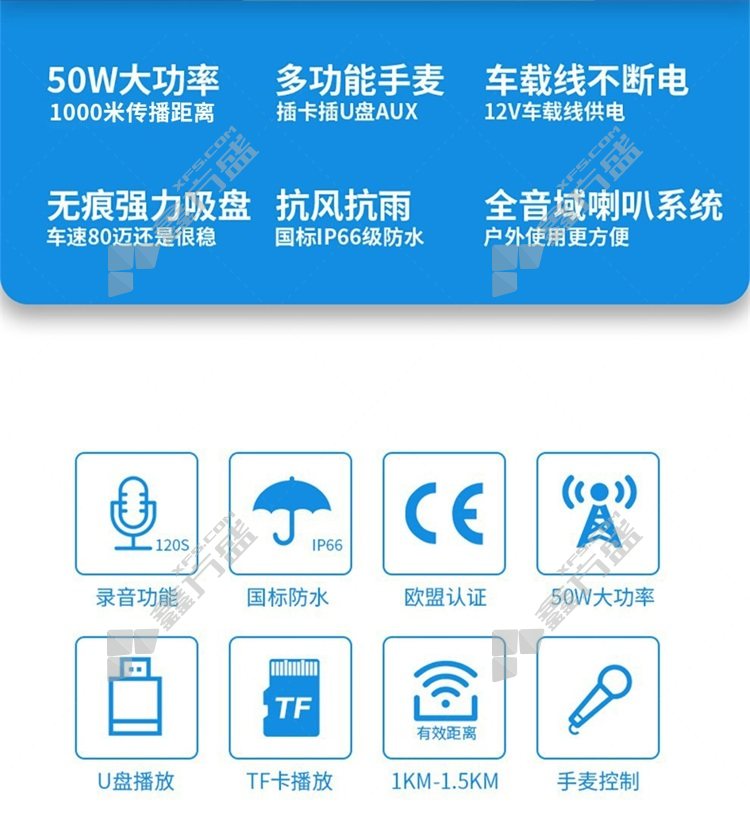 50W大功率
1000米传播距离

多功能手麦
插卡插U盘AUX

车载线不断电
12V车载线供电

无痕强力吸盘
车速80迈还是很稳

抗风抗雨
国标IP66级防水

全音域喇叭系统
户外使用更方便

120S
录音功能

IP66
国标防水

CE
欧盟认证

50W大功率

U盘播放

TF
TF卡播放

有效距离
1KM-1.5KM

手麦控制

XFS.COM 鑫方盛