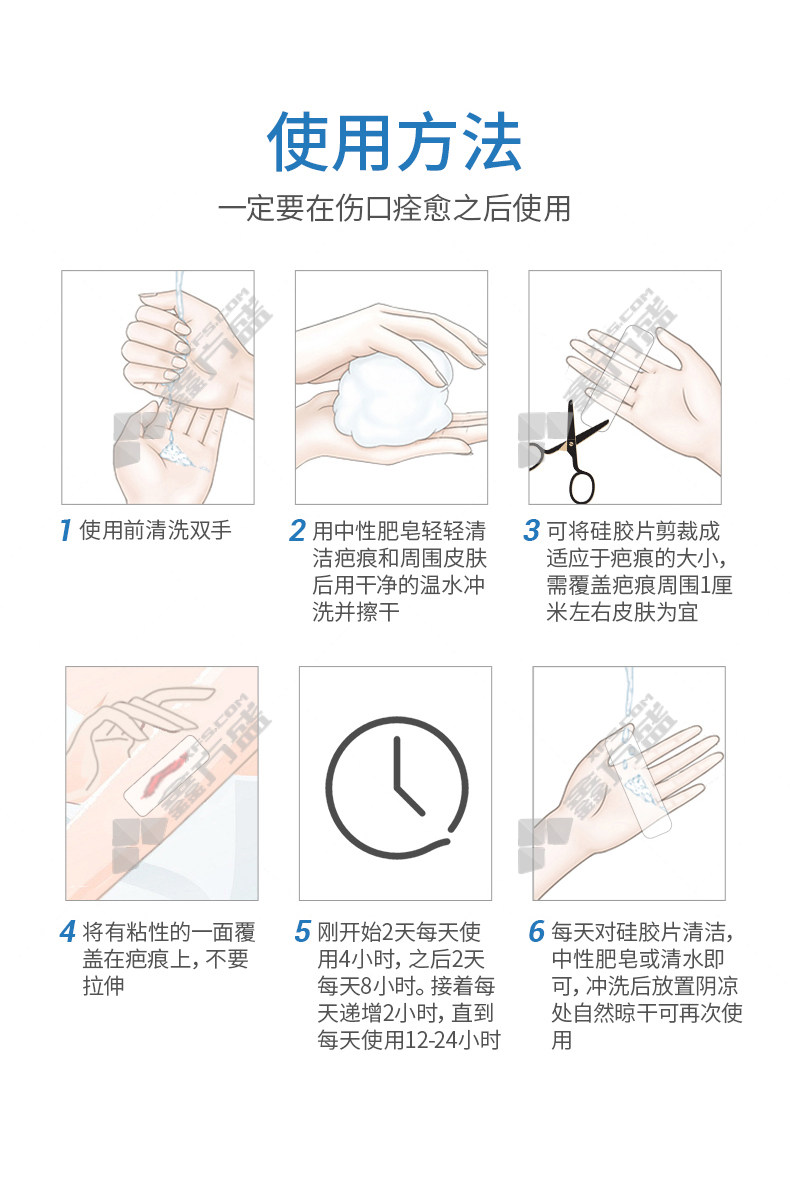 使用方法

一定要在伤口痊愈之后使用

1 使用前清洗双手

2 用中性肥皂轻轻清洁疤痕和周围皮肤后用干净的温水冲洗并擦干

3 可将硅胶片剪裁成适应于疤痕的大小，需覆盖疤痕周围1厘米左右皮肤为宜

4 将有粘性的一面覆盖在疤痕上，不要拉伸

5 刚开始2天每天使用4小时，之后2天每天8小时。接着每天递增2小时，直到每天使用12-24小时

6 每天对硅胶片清洁，中性肥皂或清水即可，冲洗后放置阴凉处自然晾干可再次使用