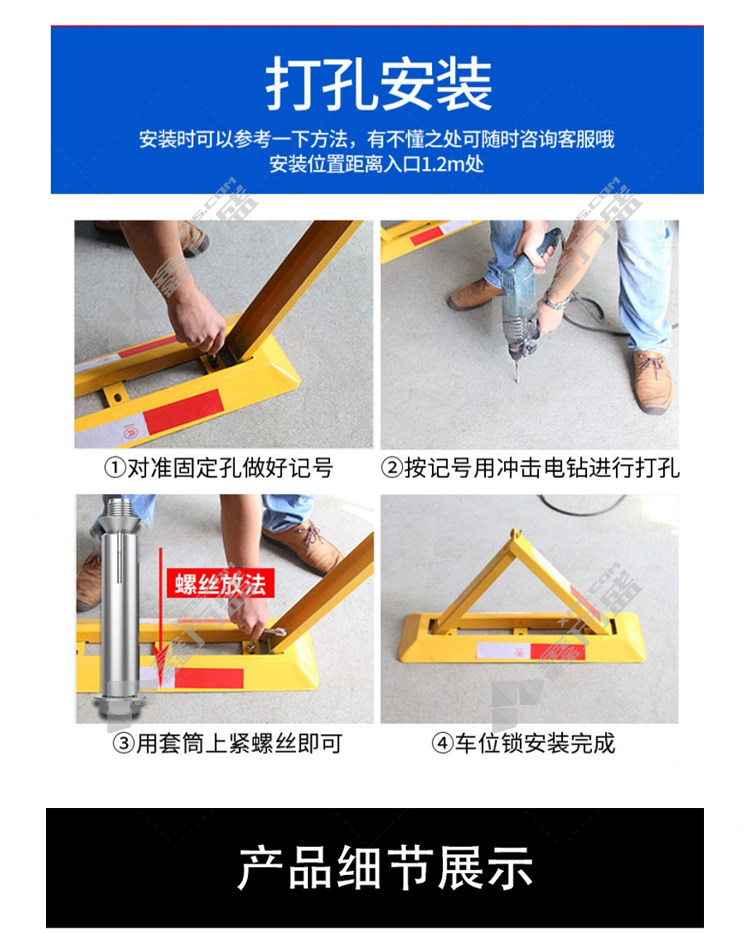 打孔安装

安装时可以参考一下方法，有不懂之处可随时咨询客服哦
安装位置距离入口1.2m处

①对准固定孔做好记号

②按记号用冲击电钻进行打孔

螺丝放法

③用套筒上紧螺丝即可

④车位锁安装完成

产品细节展示