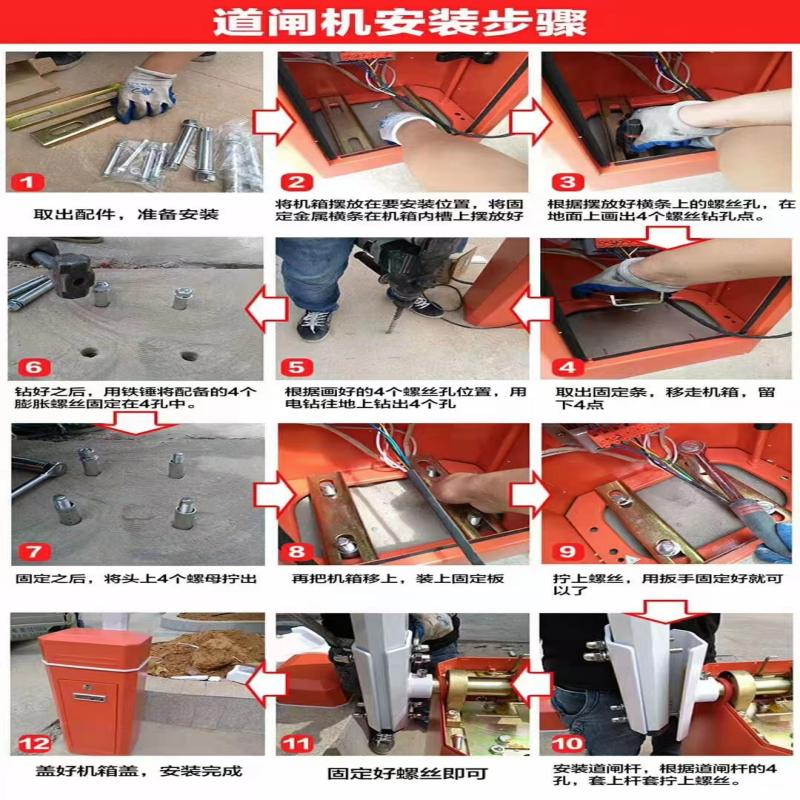 道闸机安装步骤

1
取出配件，准备安装

2
将机箱摆放在要安装位置，将固定金属横条在机箱内槽上摆放好

3
根据摆放好横条上的螺丝孔，在地面上画出4个螺丝钻孔点。

6
钻好之后，用铁锤将配备的4个膨胀螺丝固定在4孔中。

5
根据画好的4个螺丝孔位置，用电钻往地上钻出4个孔

4
取出固定条，移走机箱，留下4点

7
固定之后，将头上4个螺母拧出

8
再把机箱移上，装上固定板

9
拧上螺丝，用扳手固定好就可以了

12
盖好机箱盖，安装完成

11
固定好螺丝即可

10
安装道闸杆，根据道闸杆的4孔，套上杆套拧上螺丝。