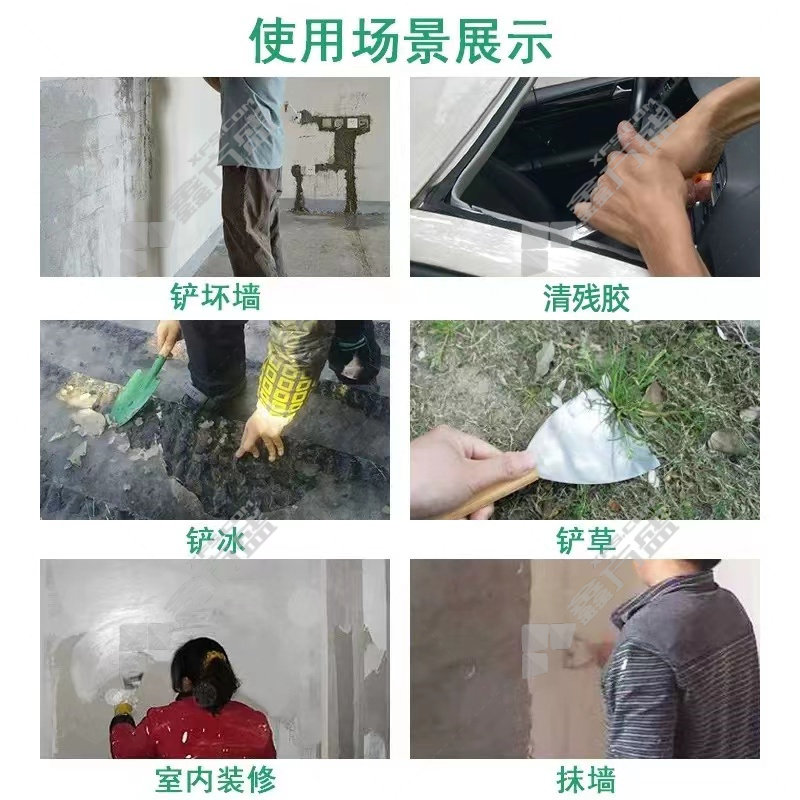 使用场景展示

铲坏墙

清残胶

铲冰

铲草

室内装修

抹墙