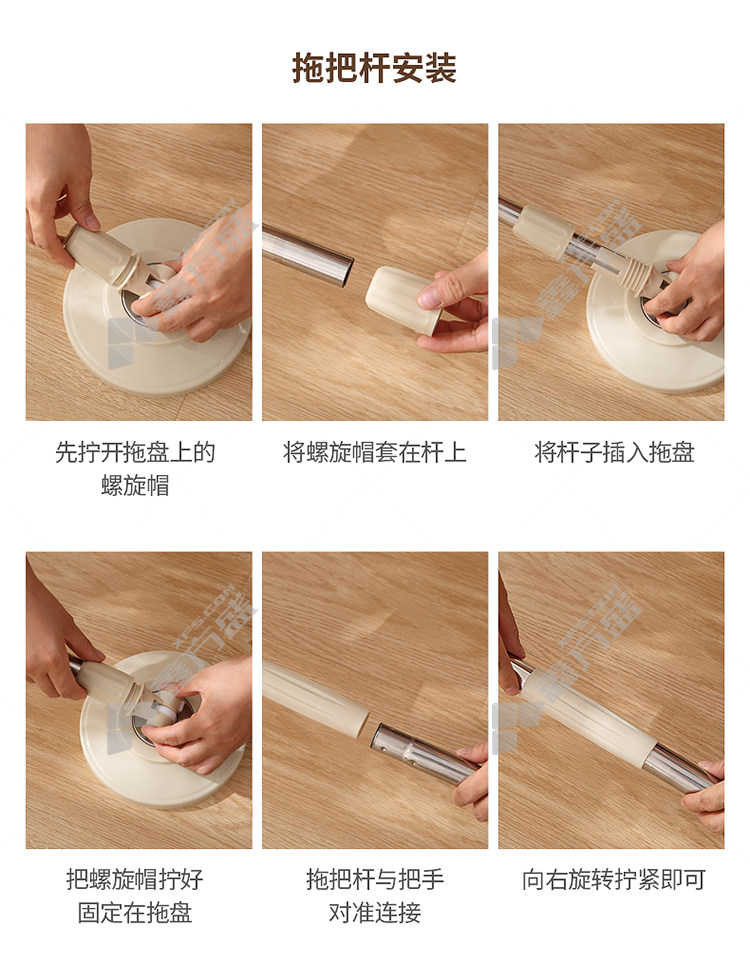 拖把杆安装

先拧开拖盘上的螺旋帽

将螺旋帽套在杆上

将杆子插入拖盘

把螺旋帽拧好固定在拖盘

拖把杆与把手对准连接

向右旋转拧紧即可