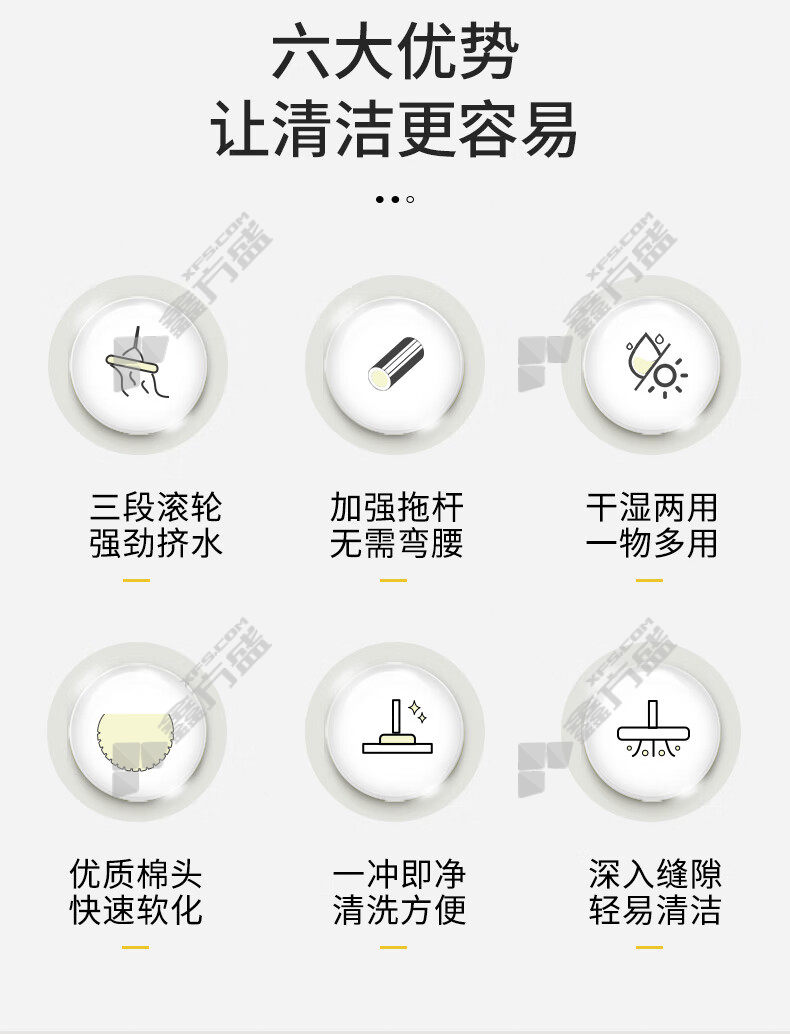 六大优势
让清洁更容易

三段滚轮
强劲挤水

加强拖杆
无需弯腰

干湿两用
一物多用

优质棉头
快速软化

一冲即净
清洗方便

深入缝隙
轻易清洁

XFS.COM 鑫方盛