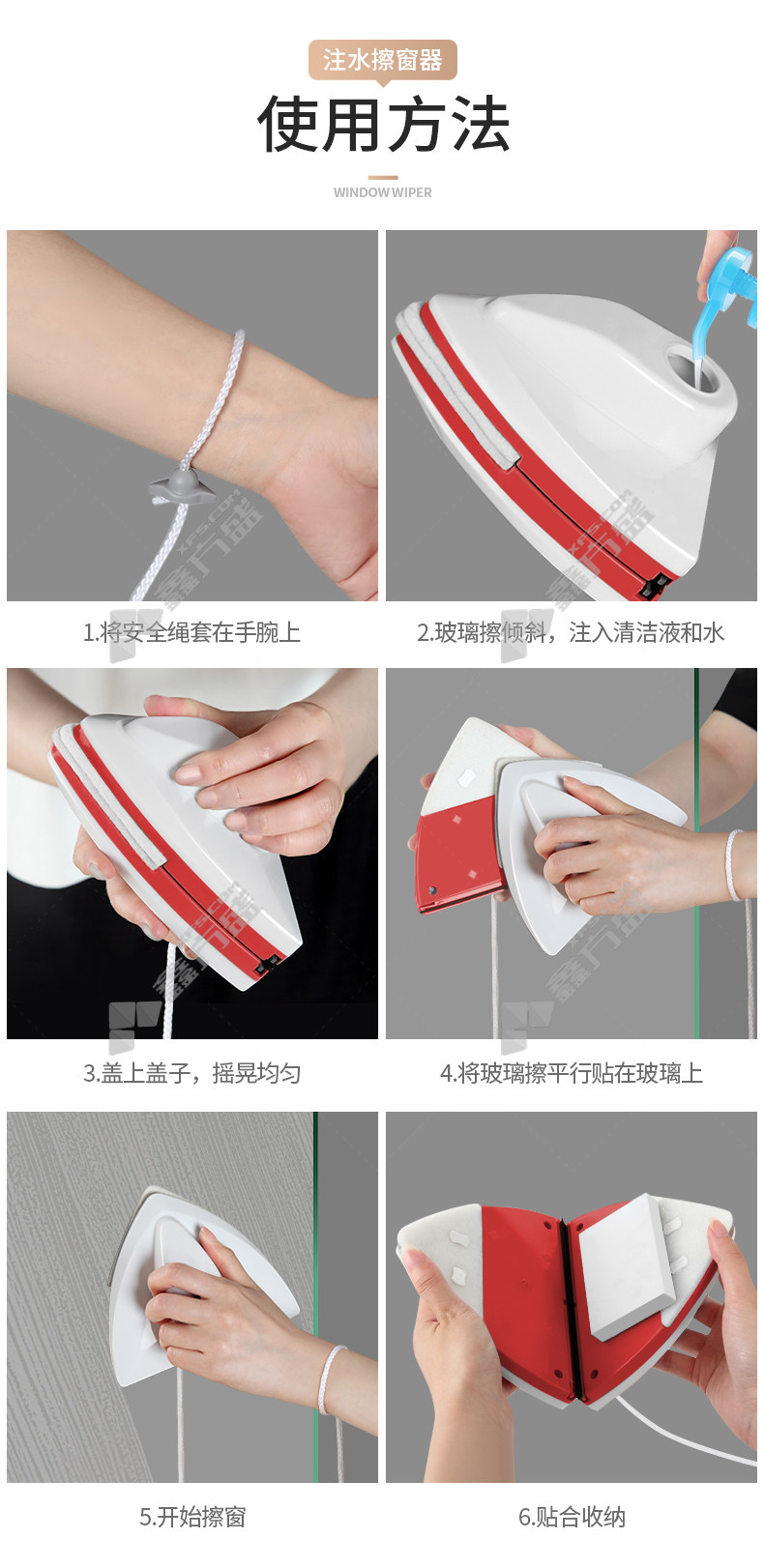 注水擦窗器

使用方法

WINDOW WIPER

1.将安全绳套在手腕上

2.玻璃擦倾斜，注入清洁液和水

3.盖上盖子，摇晃均匀

4.将玻璃擦平行贴在玻璃上

5.开始擦窗

6.贴合收纳