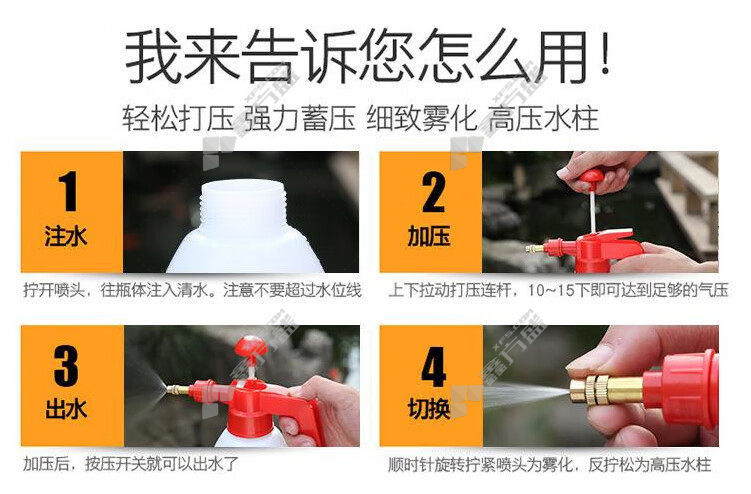 我来告诉您怎么用！

轻松打压 强力蓄压 细致雾化 高压水柱

1
注水

拧开喷头，往瓶体注入清水。注意不要超过水位线

2
加压

上下拉动打压连杆，10~15下即可达到足够的气压

3
出水

加压后，按压开关就可以出水了

4
切换

顺时针旋转拧紧喷头为雾化，反拧松为高压水柱