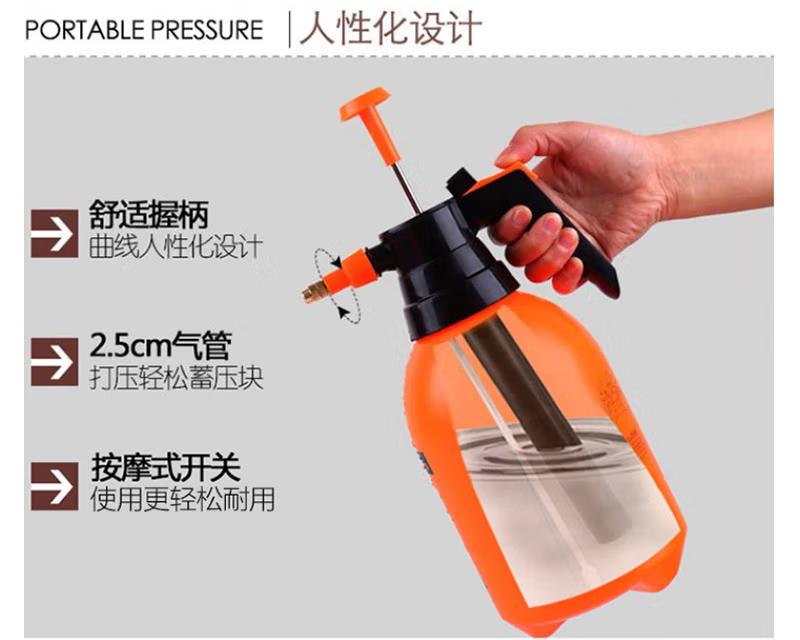 PORTABLE PRESSURE | 人性化设计

舒适握柄
曲线人性化设计

2.5cm气管
打压轻松蓄压块

按摩式开关
使用更轻松耐用