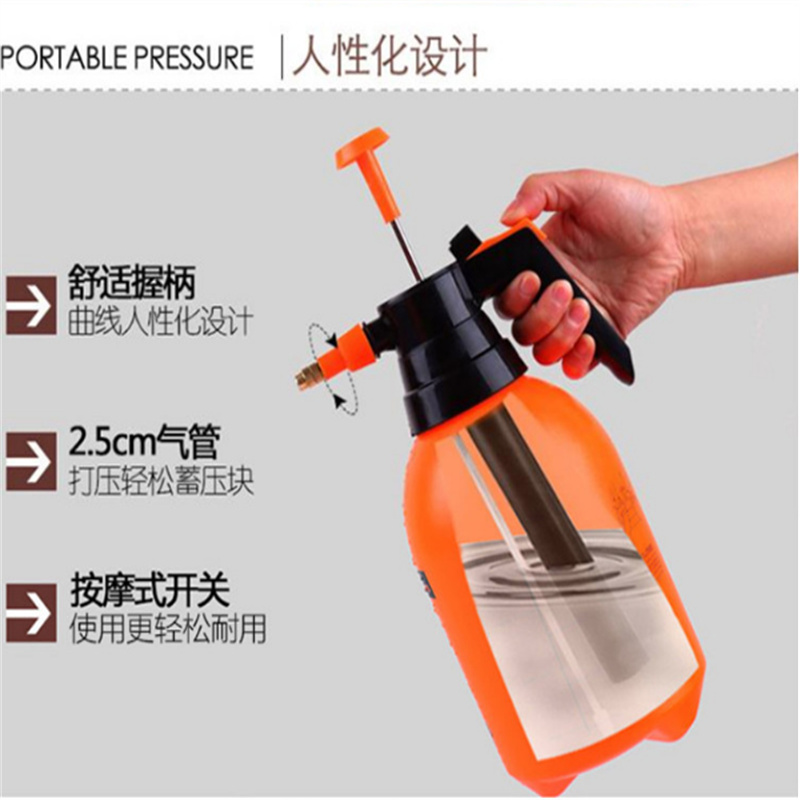 PORTABLE PRESSURE | 人性化设计

舒适握柄
曲线人性化设计

2.5cm气管
打压轻松蓄压块

按摩式开关
使用更轻松耐用