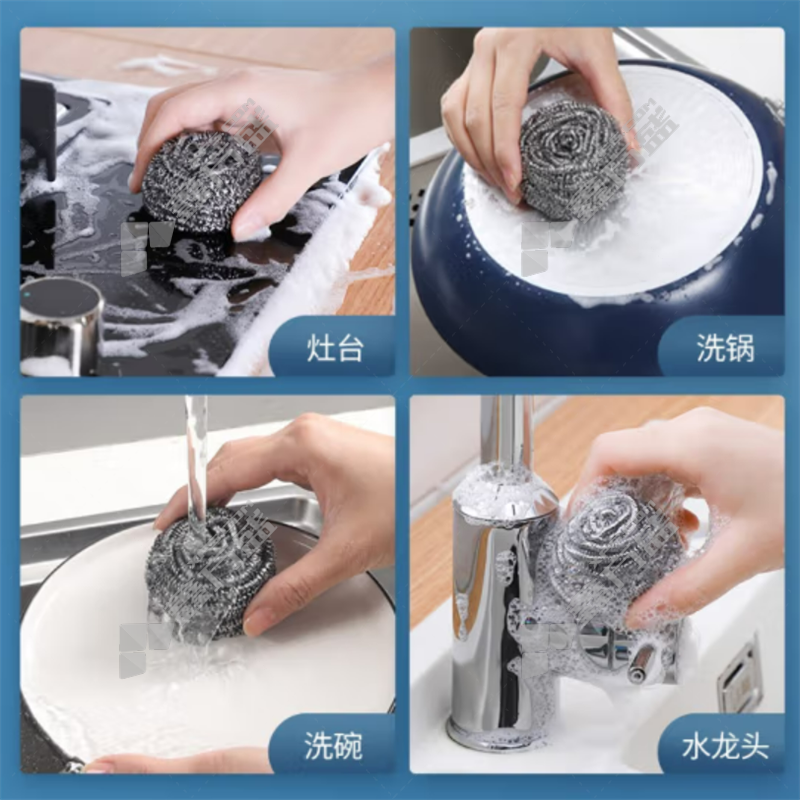 灶台

洗锅

洗碗

水龙头