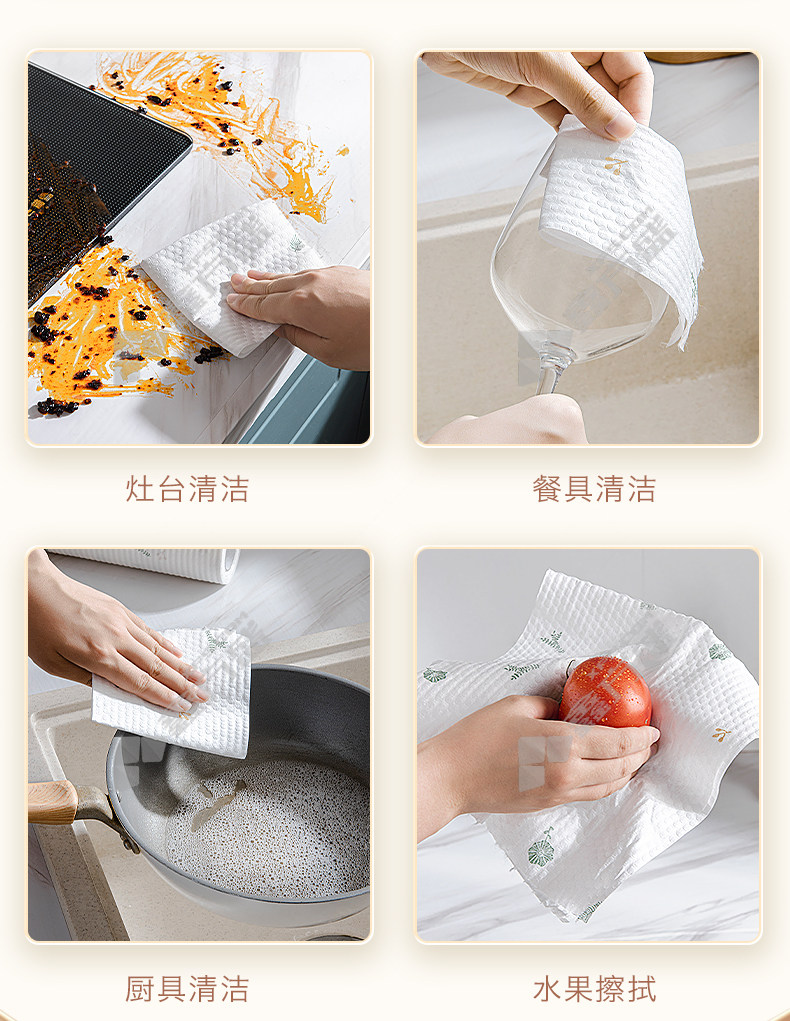 灶台清洁

餐具清洁

厨具清洁

水果擦拭