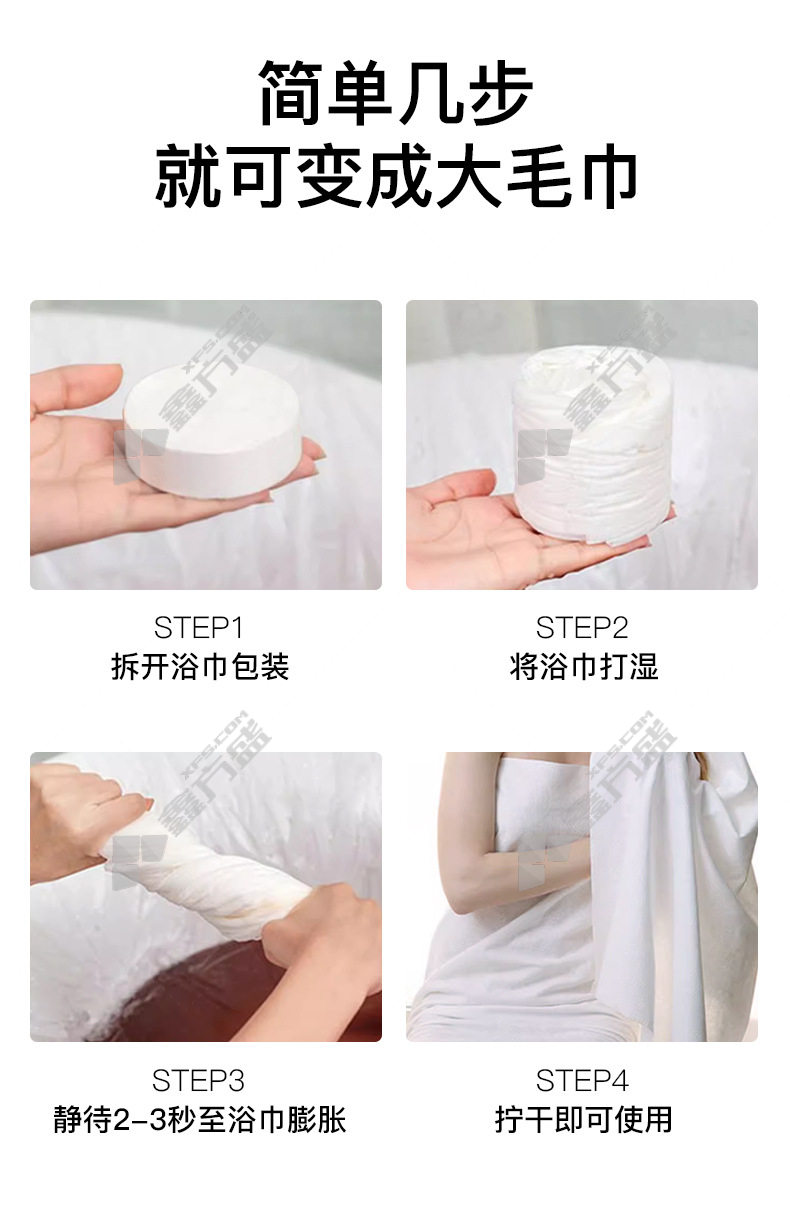 简单几步
就可变成大毛巾

XFS.COM
鑫方盛

STEP1
拆开浴巾包装

XFS.COM
鑫方盛

STEP2
将浴巾打湿

XFS.COM
鑫方盛

STEP3
静待2-3秒至浴巾膨胀

XFS.COM
鑫方盛

STEP4
拧干即可使用