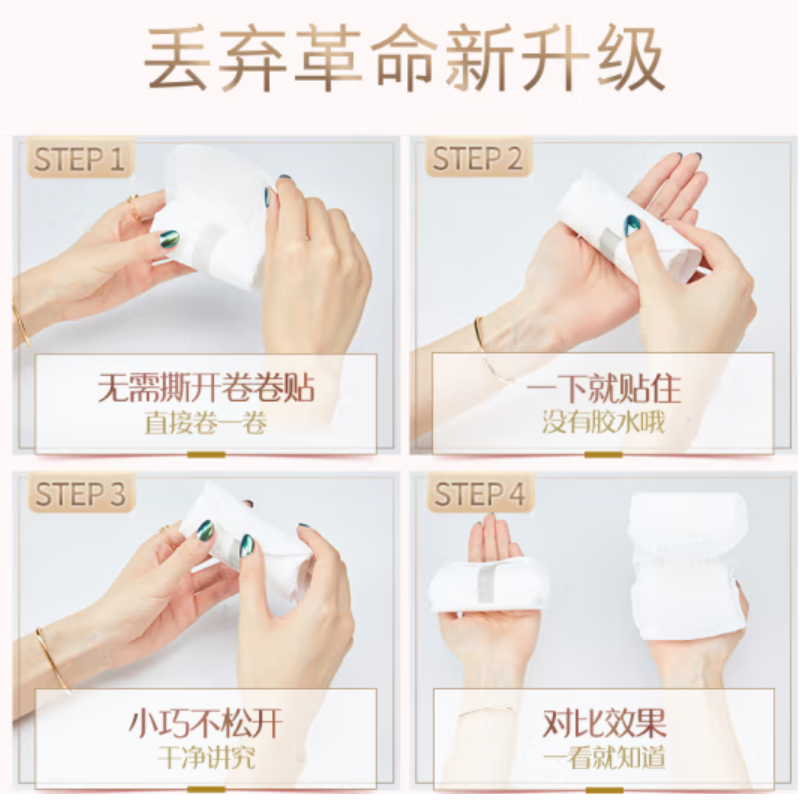 丢弃革命新升级

STEP 1

无需撕开卷卷贴
直接卷一卷

STEP 2

一下就贴住
没有胶水哦

STEP 3

小巧不松开
干净讲究

STEP 4

对比效果
一看就知道