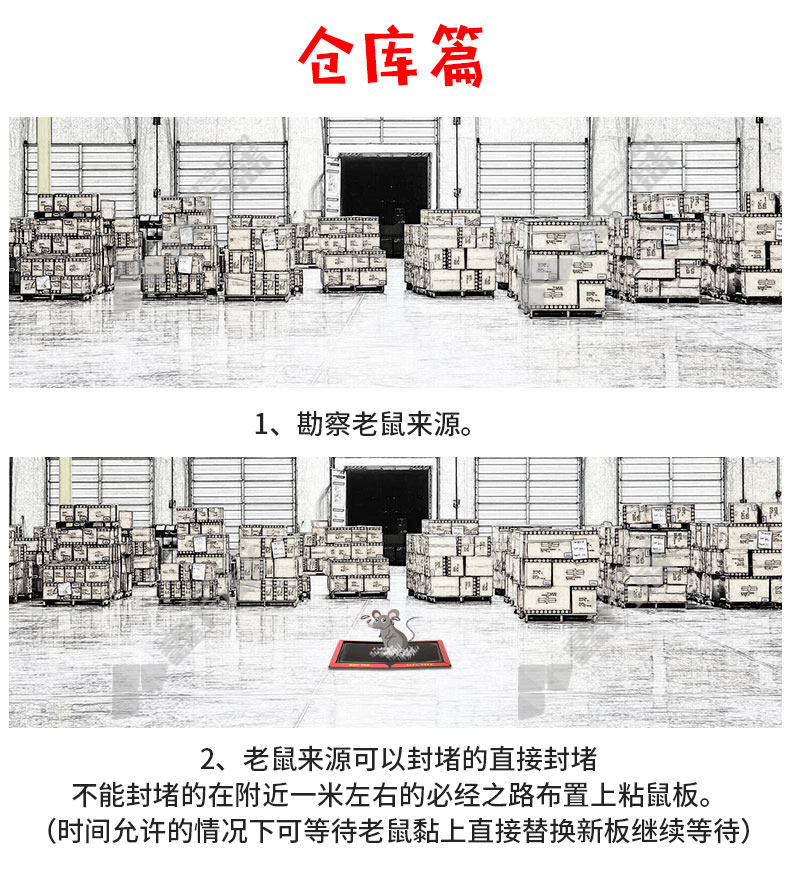 仓库篇

1、勘察老鼠来源。

2、老鼠来源可以封堵的直接封堵
不能封堵的在附近一米左右的必经之路布置上粘鼠板。
(时间允许的情况下可等待老鼠黏上直接替换新板继续等待)