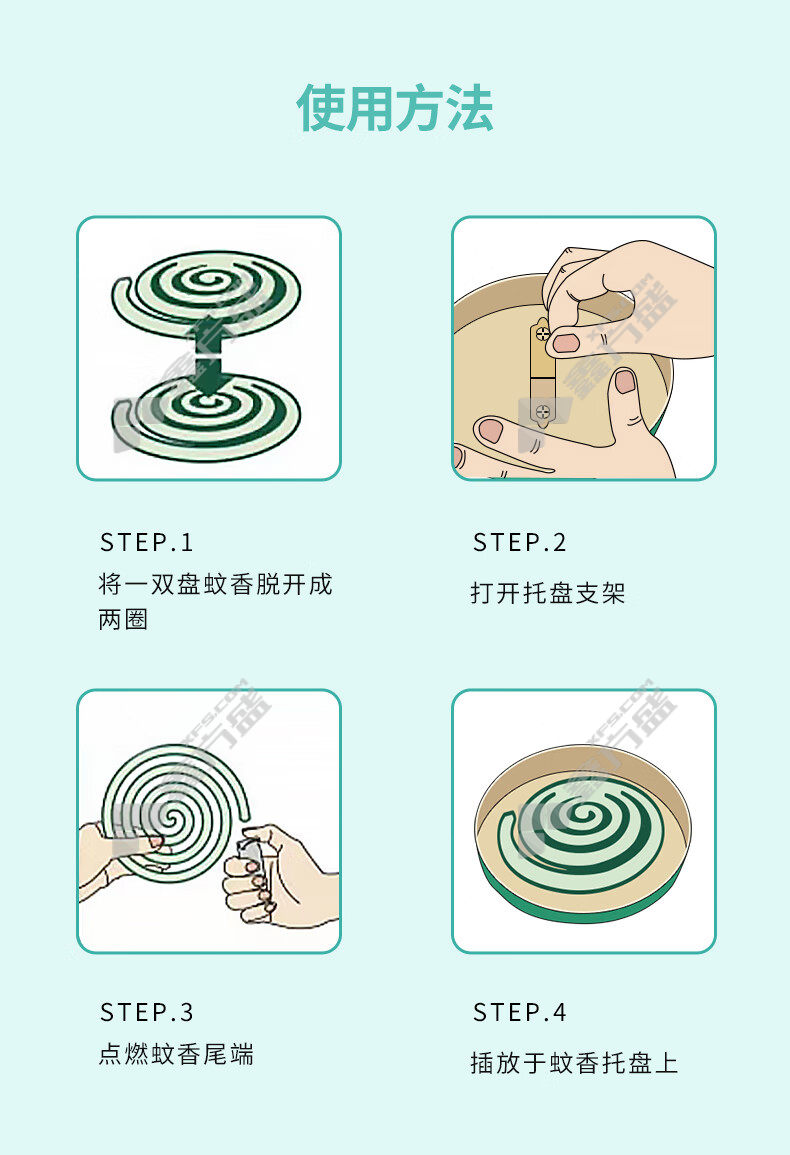 使用方法

STEP.1
将一双盘蚊香脱开成两圈

STEP.2
打开托盘支架

STEP.3
点燃蚊香尾端

STEP.4
插放于蚊香托盘上