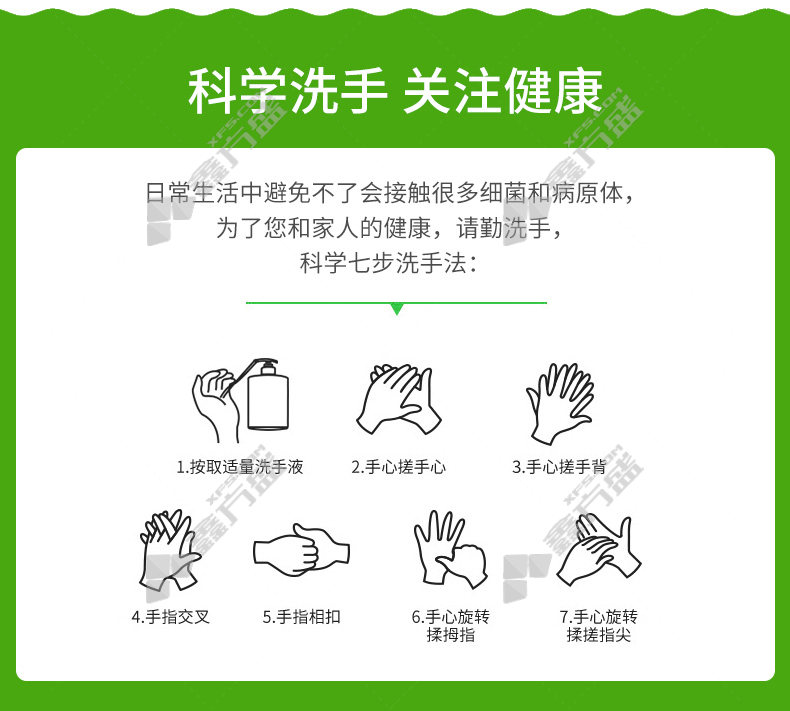 科学洗手 关注健康

日常生活中避免不了会接触很多细菌和病原体，
为了您和家人的健康，请勤洗手，
科学七步洗手法：

1.按取适量洗手液

2.手心搓手心

3.手心搓手背

4.手指交叉

5.手指相扣

6.手心旋转揉拇指

7.手心旋转揉搓指尖