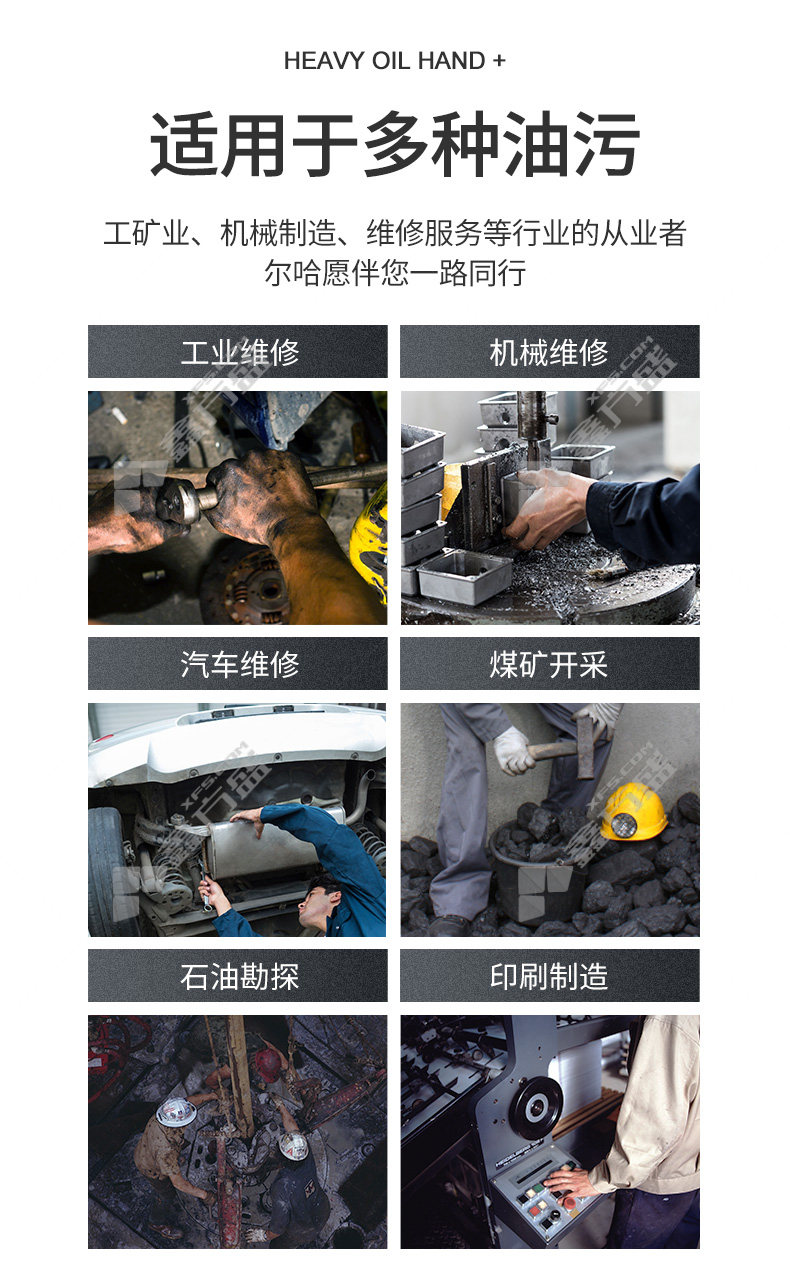 HEAVY OIL HAND +

适用于多种油污

工矿业、机械制造、维修服务等行业的从业者
尔哈愿伴您一路同行

工业维修

机械维修

汽车维修

煤矿开采

石油勘探

印刷制造