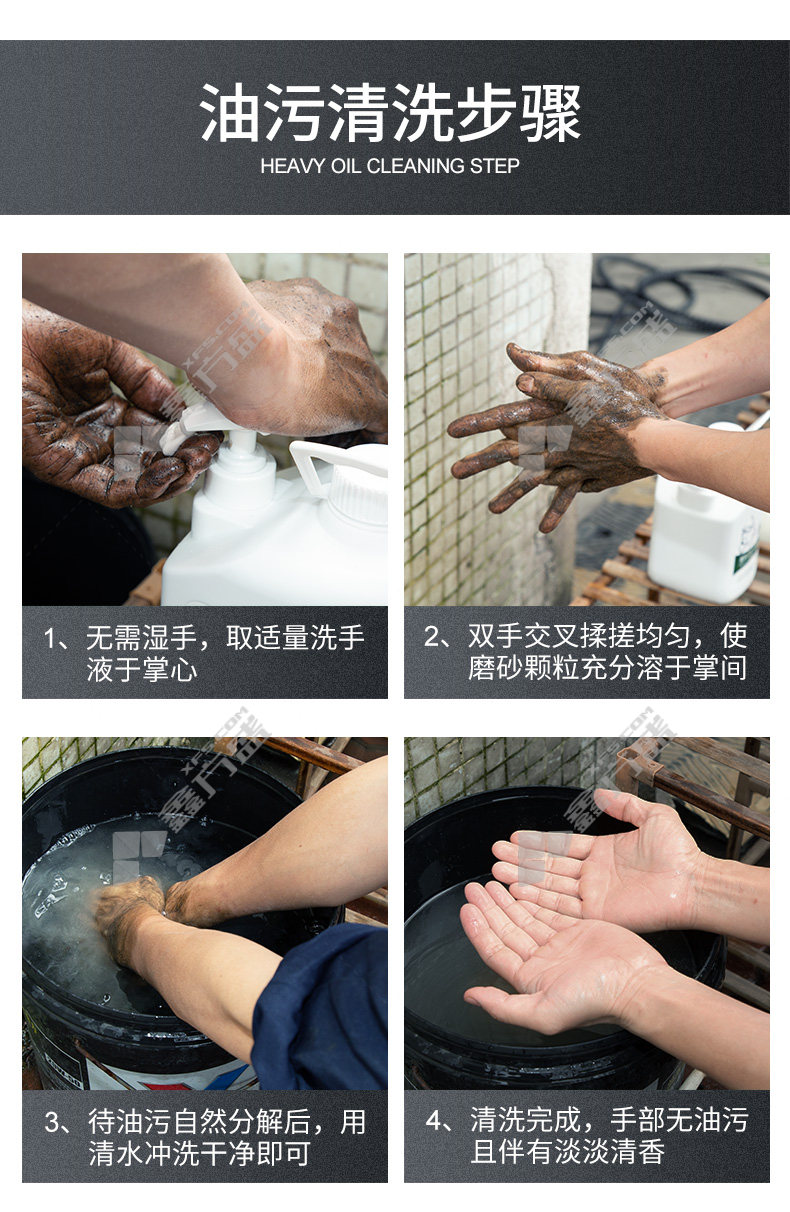 油污清洗步骤
HEAVY OIL CLEANING STEP

1、无需湿手，取适量洗手液于掌心

2、双手交叉揉搓均匀，使磨砂颗粒充分溶于掌间

3、待油污自然分解后，用清水冲洗干净即可

4、清洗完成，手部无油污且伴有淡淡清香