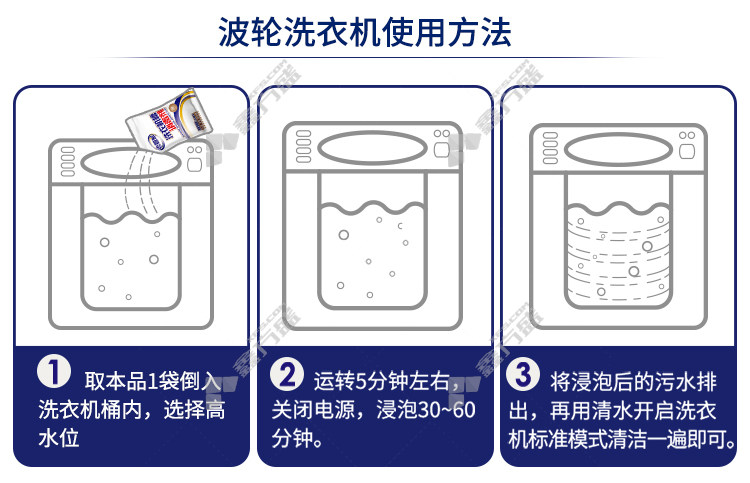 波轮洗衣机使用方法

1 取本品1袋倒入洗衣机桶内，选择高水位

2 运转5分钟左右，关闭电源，浸泡30~60分钟。

3 将浸泡后的污水排出，再用清水开启洗衣机标准模式清洁一遍即可。