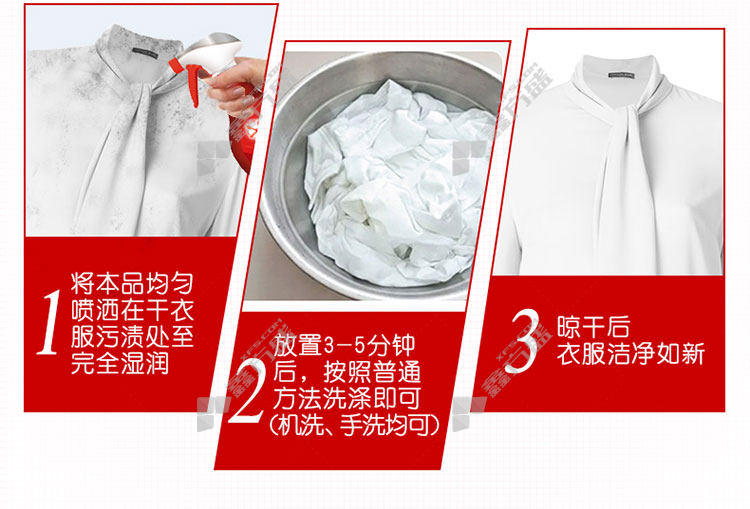 1 将本品均匀喷洒在干衣服污渍处至完全湿润

2 放置3-5分钟后，按照普通方法洗涤即可（机洗、手洗均可）

3 晾干后衣服洁净如新