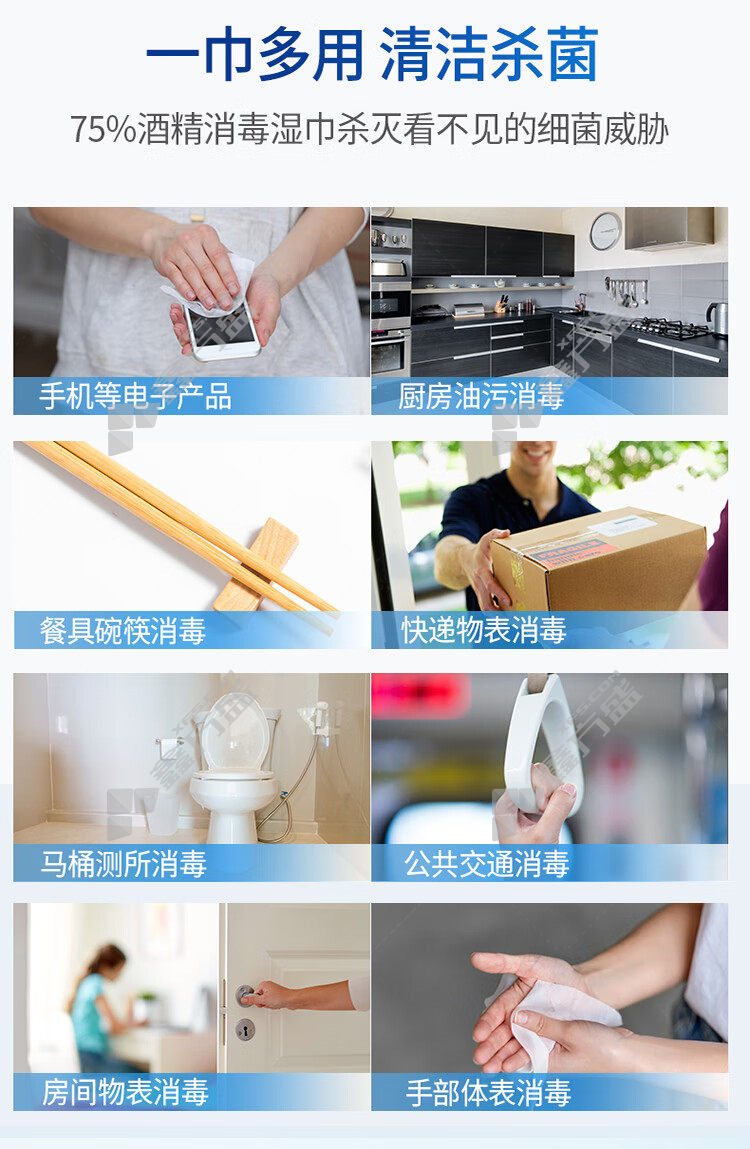 一巾多用 清洁杀菌

75%酒精消毒湿巾杀灭看不见的细菌威胁

手机等电子产品

厨房油污消毒

餐具碗筷消毒

快递物表消毒

马桶测所消毒

公共交通消毒

房间物表消毒

手部体表消毒